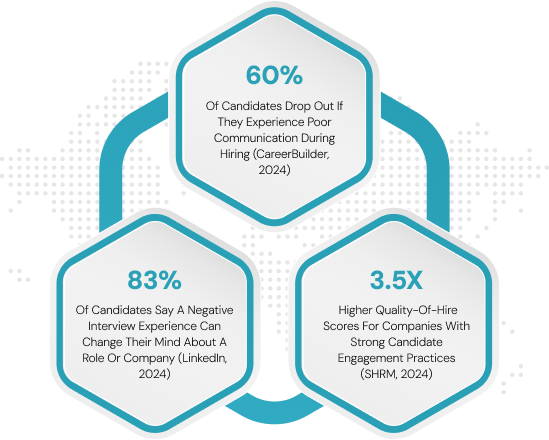 60%

Of Candidates Drop Out If They Experience Poor Communication During Hiring (CareerBuilder, 2024)

83%

Of Candidates Say A Negative Interview Experience Can Change Their Mind About A Role Or Company (LinkedIn, 2024)

3.5X

Higher Quality-Of-Hire Scores For Companies With Strong Candidate Engagement Practices (SHRM, 2024)