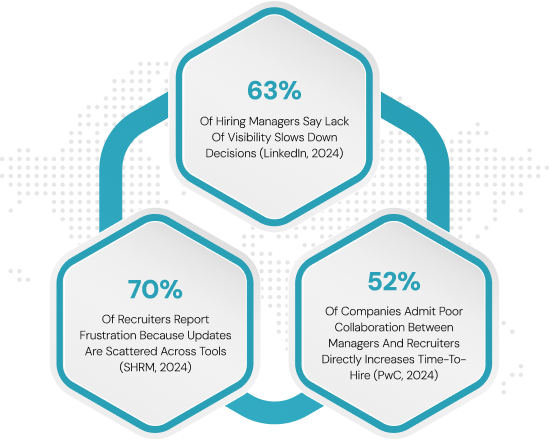 63%

Of Hiring Managers Say Lack Of Visibility Slows Down Decisions (LinkedIn, 2024)

70%

Of Recruiters Report Frustration Because Updates Are Scattered Across Tools (SHRM, 2024)

52%

Of Companies Admit Poor Collaboration Between Managers And Recruiters Directly Increases Time-To-Hire (PwC, 2024)