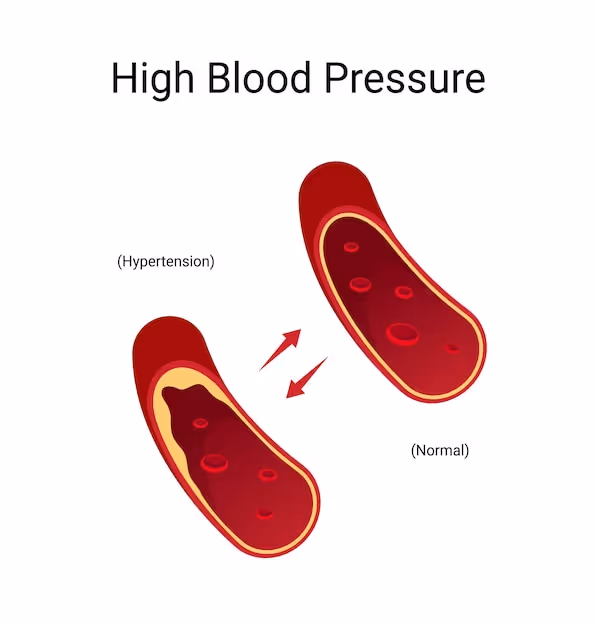 High Blood Pressure

(Hypertension)

(Normal)