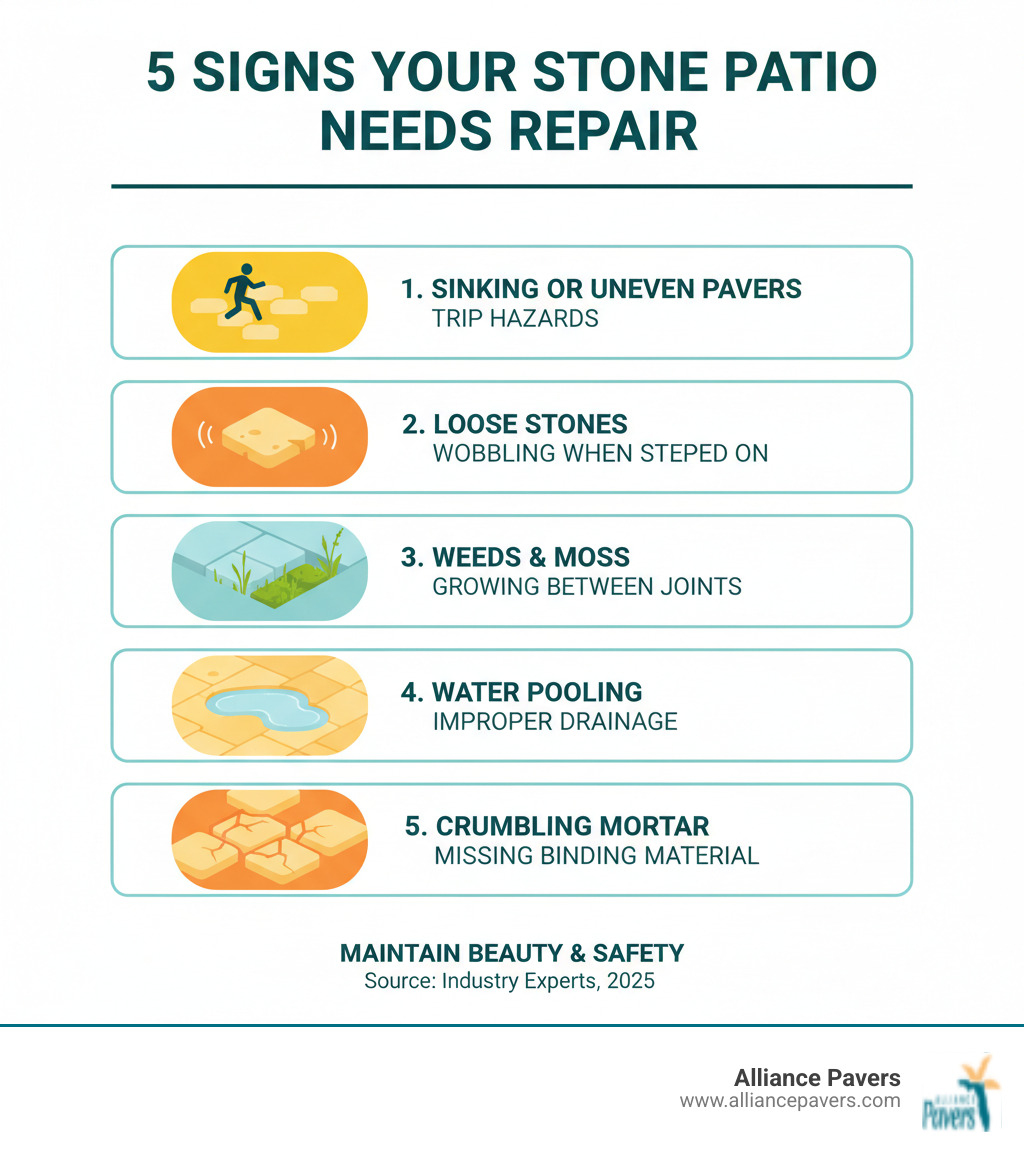 5 SIGNS YOUR STONE PATIO NEEDS REPAIR

1. SINKING OR UNEVEN PAVERS
TRIP HAZARDS

2. LOOSE STONES
WOBBLING WHEN STEPED ON

3. WEEDS & MOSS
GROWING BETWEEN JOINTS

4. WATER POOLING
IMPROPER DRAINAGE

5. CRUMBLING MORTAR
MISSING BINDING MATERIAL

MAINTAIN BEAUTY & SAFETY
Source: Industry Experts, 2025

Alliance Pavers
www.alliancepavers.com

ALLIANCE Pavers