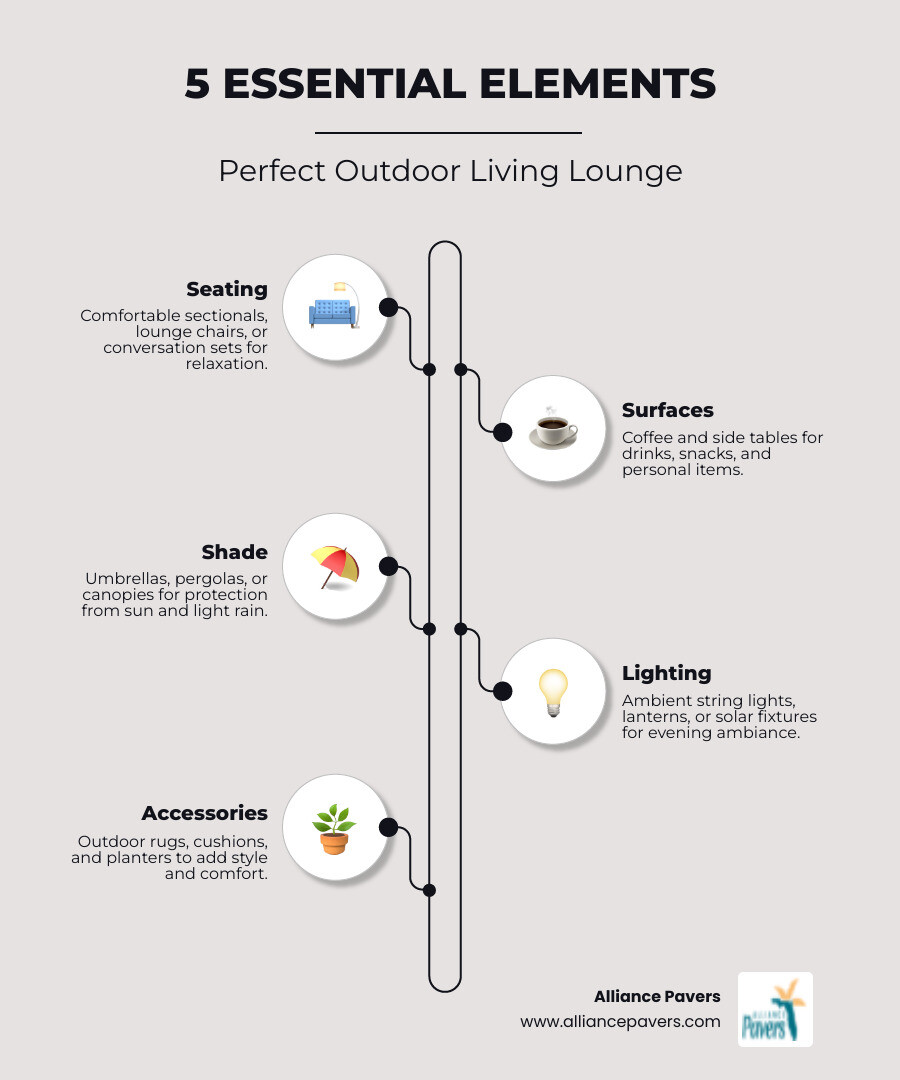 5 ESSENTIAL ELEMENTS

Perfect Outdoor Living Lounge

Seating
Comfortable sectionals, lounge chairs, or conversation sets for relaxation.

Surfaces
Coffee and side tables for drinks, snacks, and personal items.

Shade
Umbrellas, pergolas, or canopies for protection from sun and light rain.

Lighting
Ambient string lights, lanterns, or solar fixtures for evening ambiance.

Accessories
Outdoor rugs, cushions, and planters to add style and comfort.

Alliance Pavers
www.alliancepavers.com

ALLIANCE Pavers