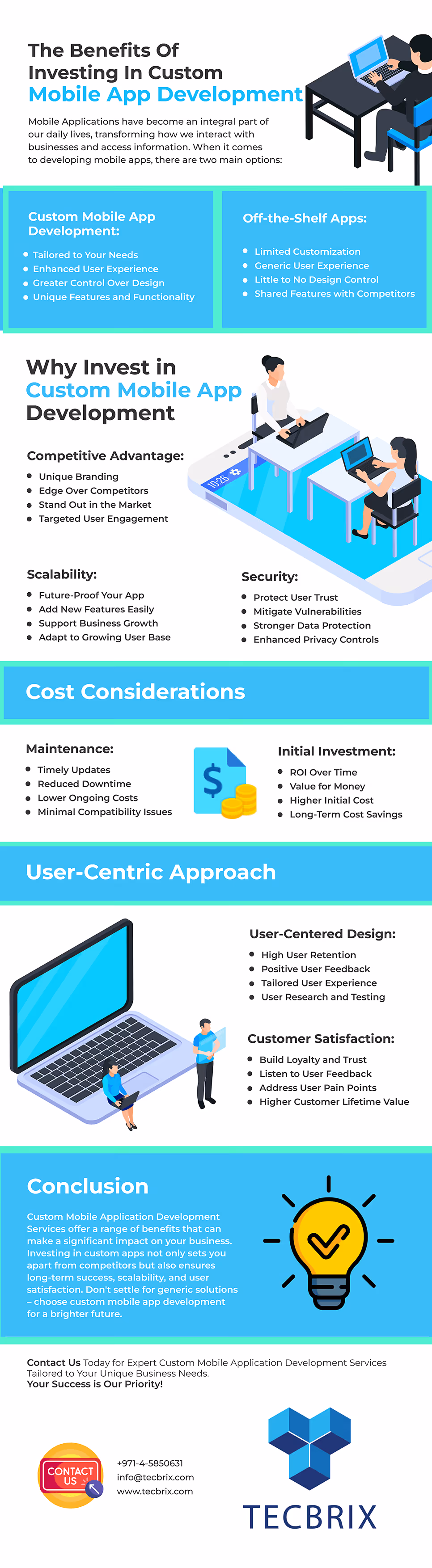 The Benefits Of Investing In Custom Mobile App Development

Mobile Applications have become an integral part of our daily lives, transforming how we interact with businesses and access information. When it comes to developing mobile apps, there are two main options:

Custom Mobile App Development:

- Tailored to Your Needs
- Enhanced User Experience
- Greater Control Over Design
- Unique Features and Functionality

Off-the-Shelf Apps:

- Limited Customization
- Generic User Experience
- Little to No Design Control
- Shared Features with Competitors

Why Invest in Custom Mobile App Development

10:28

Competitive Advantage:

- Unique Branding
- Edge Over Competitors
- Stand Out in the Market
- Targeted User Engagement

Scalability:

- Future-Proof Your App
- Add New Features Easily
- Support Business Growth
- Adapt to Growing User Base

Security:

- Protect User Trust
- Mitigate Vulnerabilities
- Stronger Data Protection
- Enhanced Privacy Controls

Cost Considerations

Maintenance:

- Timely Updates
- Reduced Downtime
- Lower Ongoing Costs
- Minimal Compatibility Issues

$

Initial Investment:

- ROI Over Time
- Value for Money
- Higher Initial Cost
- Long-Term Cost Savings

User-Centric Approach

User-Centered Design:

- High User Retention
- Positive User Feedback
- Tailored User Experience
- User Research and Testing

Customer Satisfaction:

- Build Loyalty and Trust
- Listen to User Feedback
- Address User Pain Points
- Higher Customer Lifetime Value

Conclusion

Custom Mobile Application Development Services offer a range of benefits that can make a significant impact on your business. Investing in custom apps not only sets you apart from competitors but also ensures long-term success, scalability, and user satisfaction. Don't settle for generic solutions – choose custom mobile app development for a brighter future.

Contact Us Today for Expert Custom Mobile Application Development Services Tailored to Your Unique Business Needs.
Your Success is Our Priority!

CONTACT US

+971-4-5850631
info@tecbrix.com
www.tecbrix.com

TECBRIX