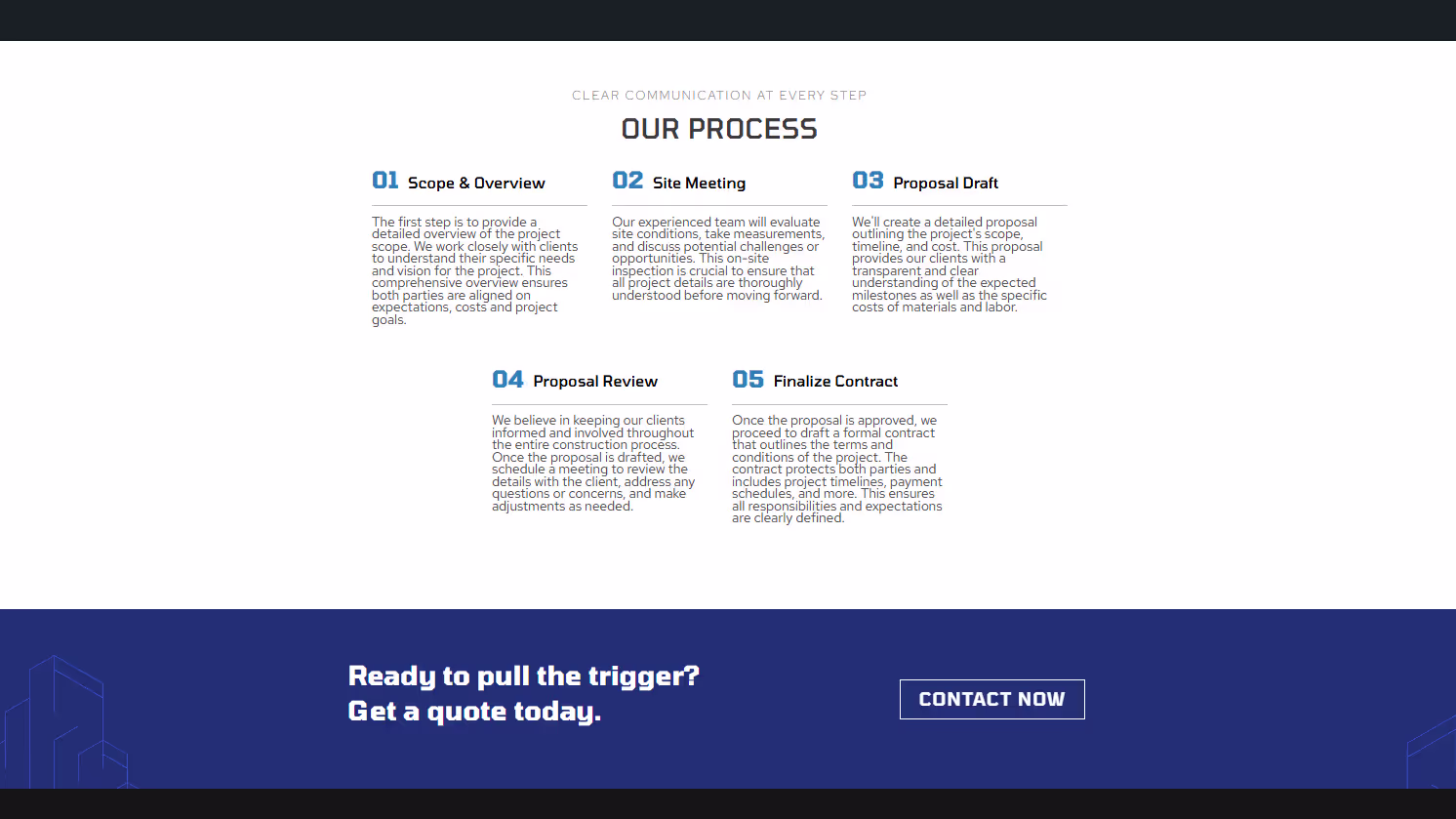 CLEAR COMMUNICATION AT EVERY STEP

OUR PROCESS

01 Scope & Overview

The first step is to provide a detailed overview of the project scope. We work closely with clients to understand their specific needs and vision for the project. This comprehensive overview ensures both parties are aligned on expectations, costs and project goals.

02 Site Meeting

Our experienced team will evaluate site conditions, take measurements, and discuss potential challenges or opportunities. This on-site inspection is crucial to ensure that all project details are thoroughly understood before moving forward.

03 Proposal Draft

We'll create a detailed proposal outlining the project's scope, timeline, and cost. This proposal provides our clients with a transparent and clear understanding of the expected milestones as well as the specific costs of materials and labor.

04 Proposal Review

We believe in keeping our clients informed and involved throughout the entire construction process. Once the proposal is drafted, we schedule a meeting to review the details with the client, address any questions or concerns, and make adjustments as needed.

05 Finalize Contract

Once the proposal is approved, we proceed to draft a formal contract that outlines the terms and conditions of the project. The contract protects both parties and includes project timelines, payment schedules, and more. This ensures all responsibilities and expectations are clearly defined.

Ready to pull the trigger?
Get a quote today.

CONTACT NOW