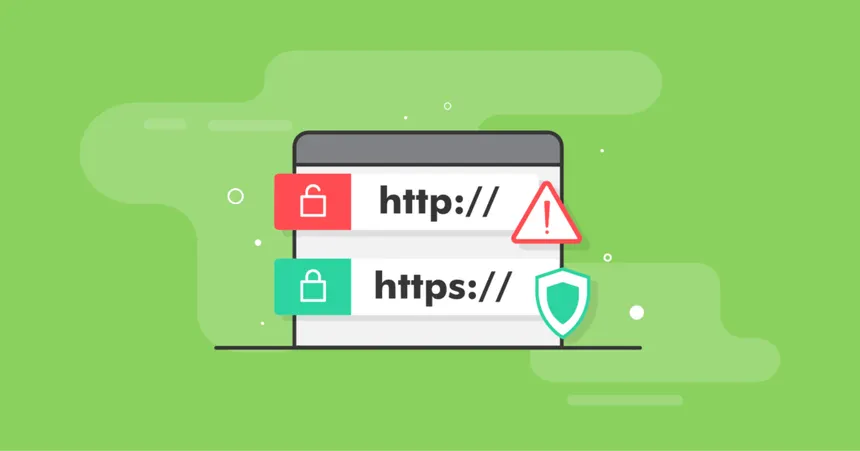 http://

https://