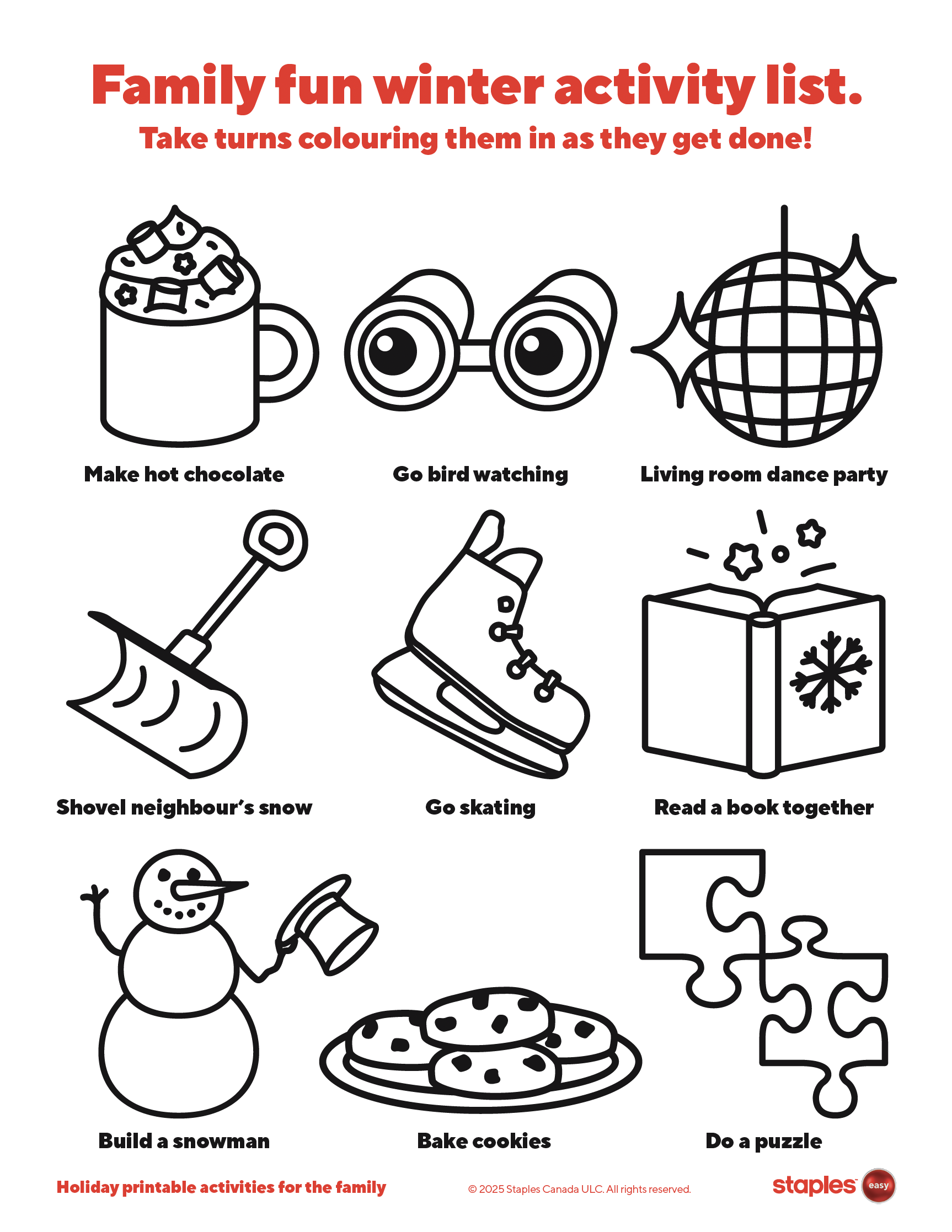 Family fun winter activity list.

Take turns colouring them in as they get done!

Make hot chocolate

Go bird watching

Living room dance party

Shovel neighbour's snow

Go skating

Read a book together

Build a snowman

Bake cookies

Do a puzzle

Holiday printable activities for the family

© 2025 Staples Canada ULC. All rights reserved.

staples

easy