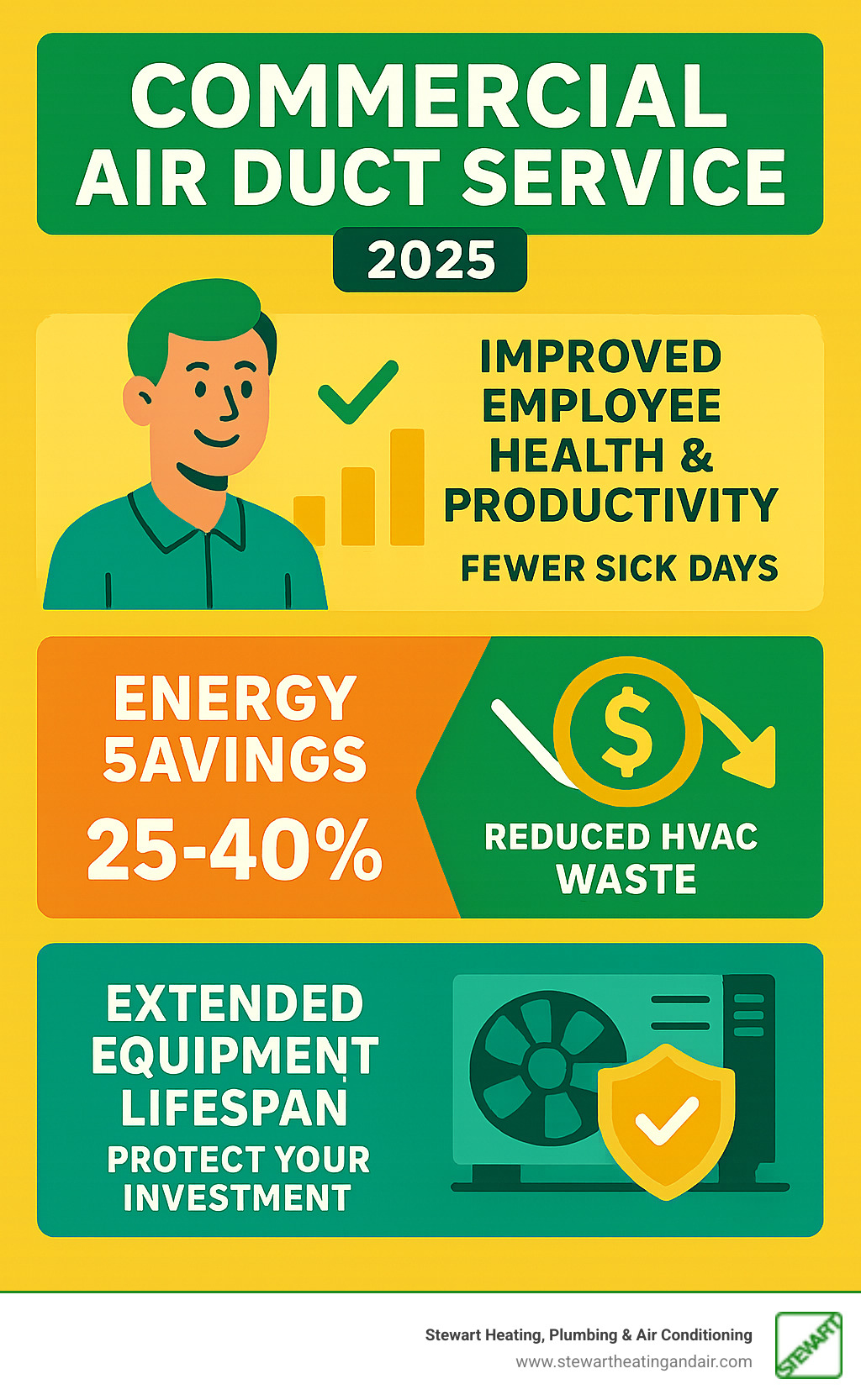 COMMERCIAL AIR DUCT SERVICE

2025

IMPROVED EMPLOYEE HEALTH & PRODUCTIVITY

FEWER SICK DAYS

ENERGY 5AVINGS

25-40%

$

REDUCED HVAC WASTE

EXTENDED EQUIPMENT LIFESPAN

PROTECT YOUR INVESTMENT

Stewart Heating, Plumbing & Air Conditioning
www.stewartheatingandair.com

STEWART