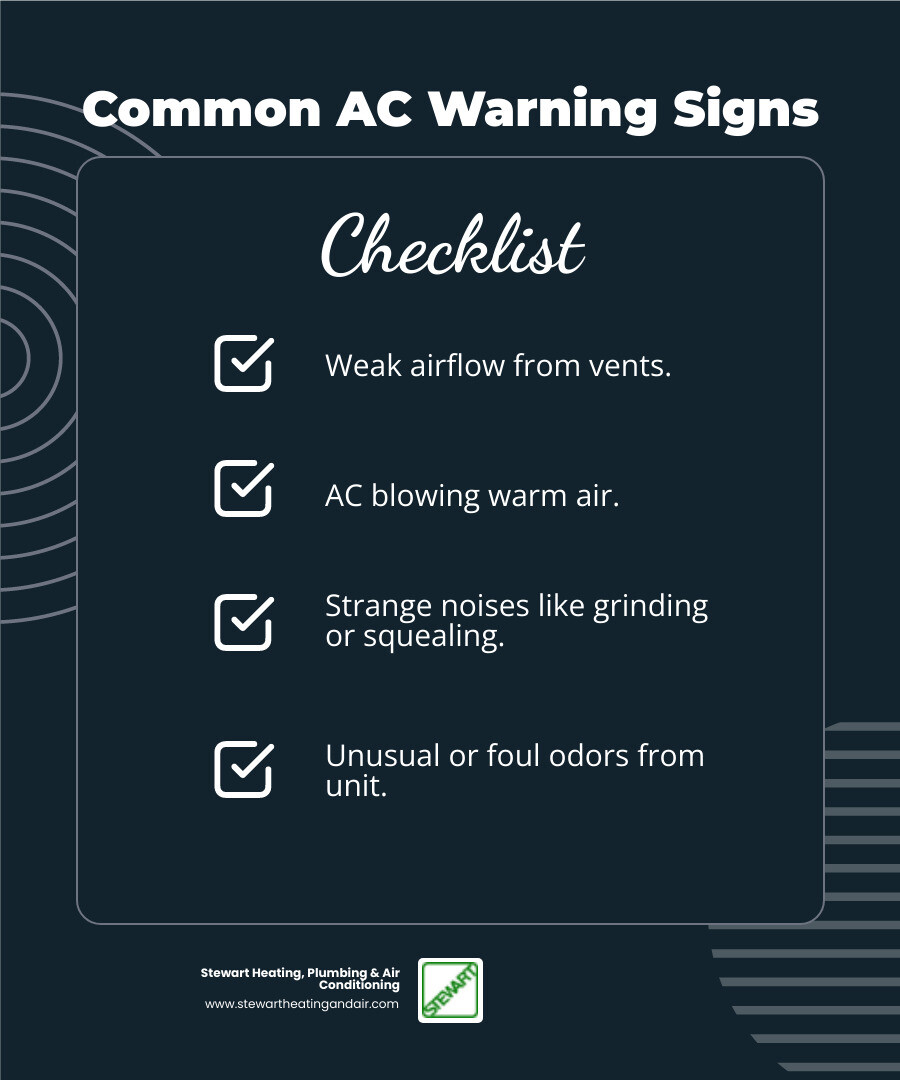 Common AC Warning Signs

Checklist

Weak airflow from vents.

AC blowing warm air.

Strange noises like grinding or squealing.

Unusual or foul odors from unit.

Stewart Heating, Plumbing & Air Conditioning
www.stewartheatingandair.com

STEWART