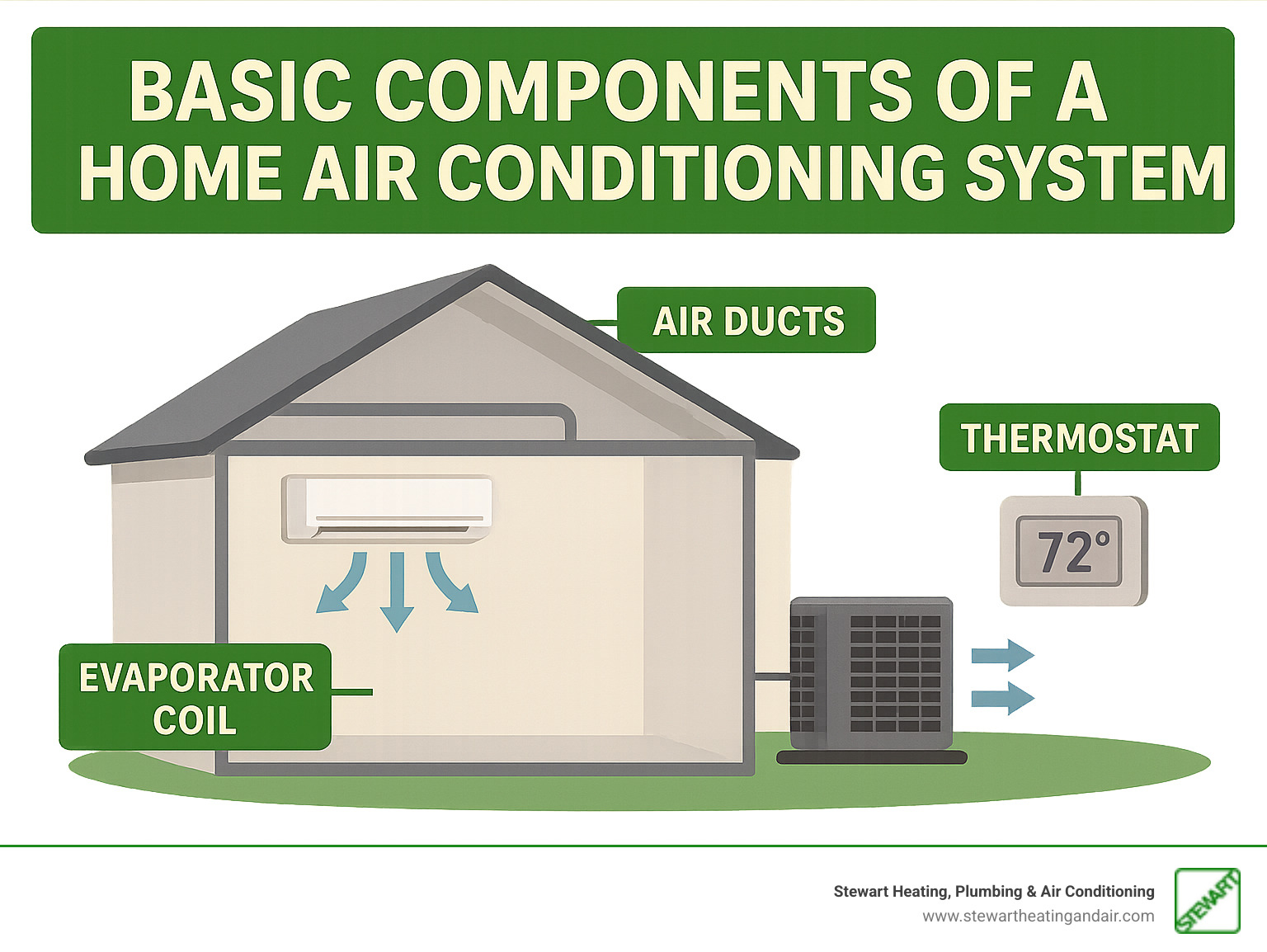 BASIC COMPONENTS OF A HOME AIR CONDITIONING SYSTEM

AIR DUCTS

THERMOSTAT

72°

EVAPORATOR COIL

Stewart Heating, Plumbing & Air Conditioning
www.stewartheatingandair.com

STEWART