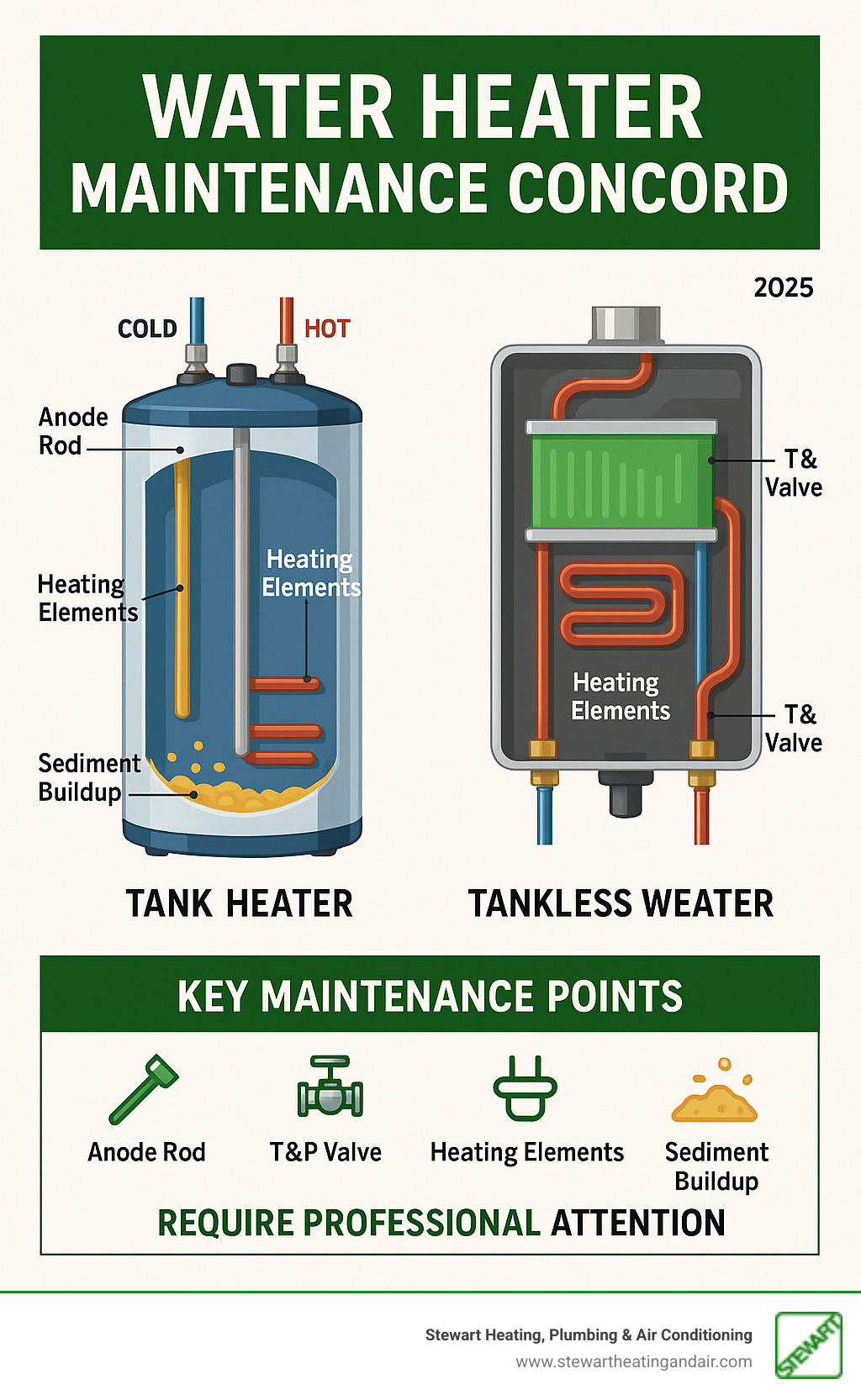 WATER HEATER
MAINTENANCE CONCORD

2025

COLD
HOT

Anode Rod

Heating Elements

Heating Elements

Sediment Buildup

T& Valve

Heating Elements

T& Valve

TANK HEATER

TANKLESS WEATER

KEY MAINTENANCE POINTS

Anode Rod
T&P Valve
Heating Elements
Sediment Buildup

REQUIRE PROFESSIONAL ATTENTION

Stewart Heating, Plumbing & Air Conditioning
www.stewartheatingandair.com

STEWART