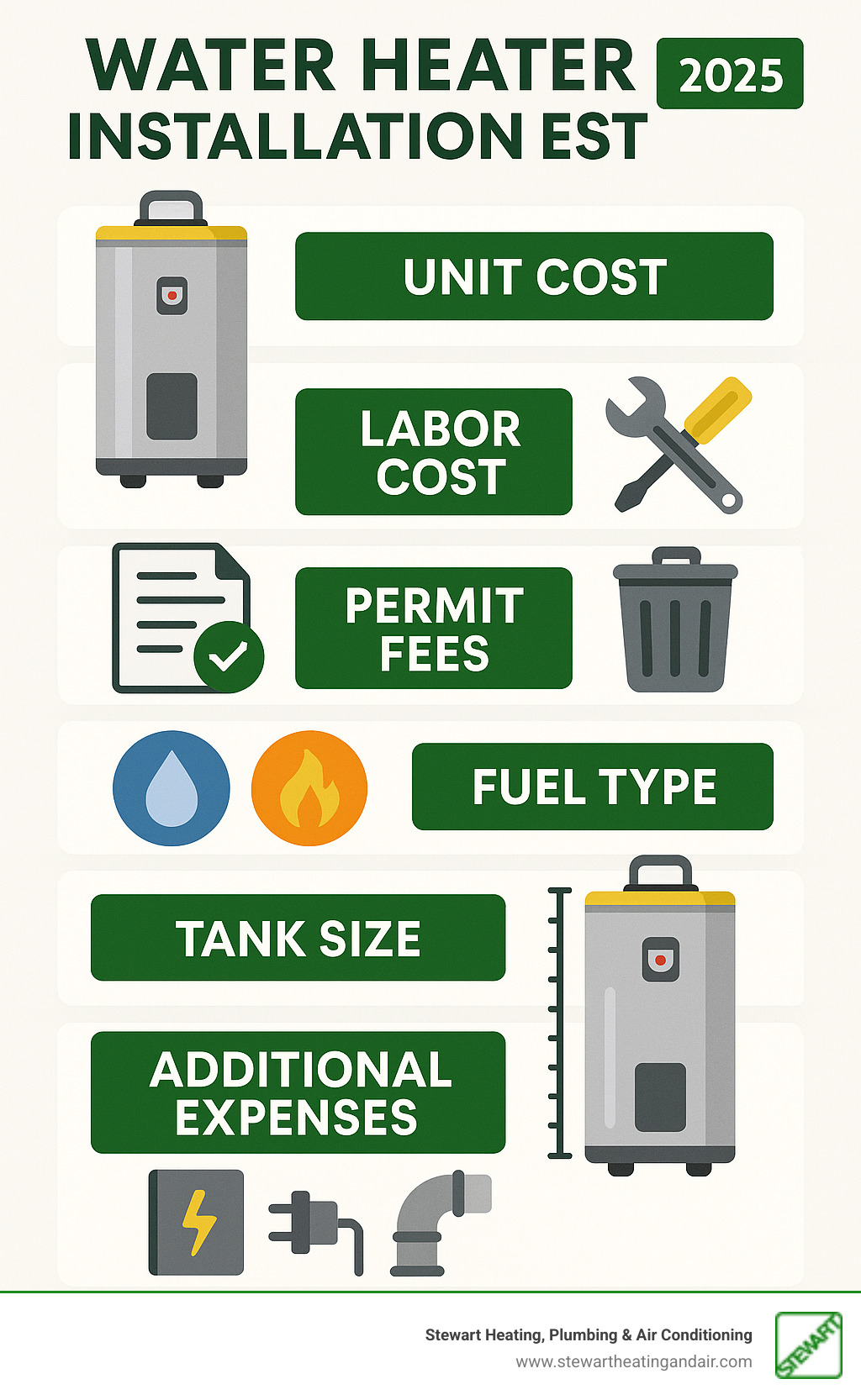 WATER HEATER INSTALLATION EST 2025

UNIT COST

LABOR COST

PERMIT FEES

FUEL TYPE

TANK SIZE

ADDITIONAL EXPENSES

Stewart Heating, Plumbing & Air Conditioning
www.stewartheatingandair.com

STEWART