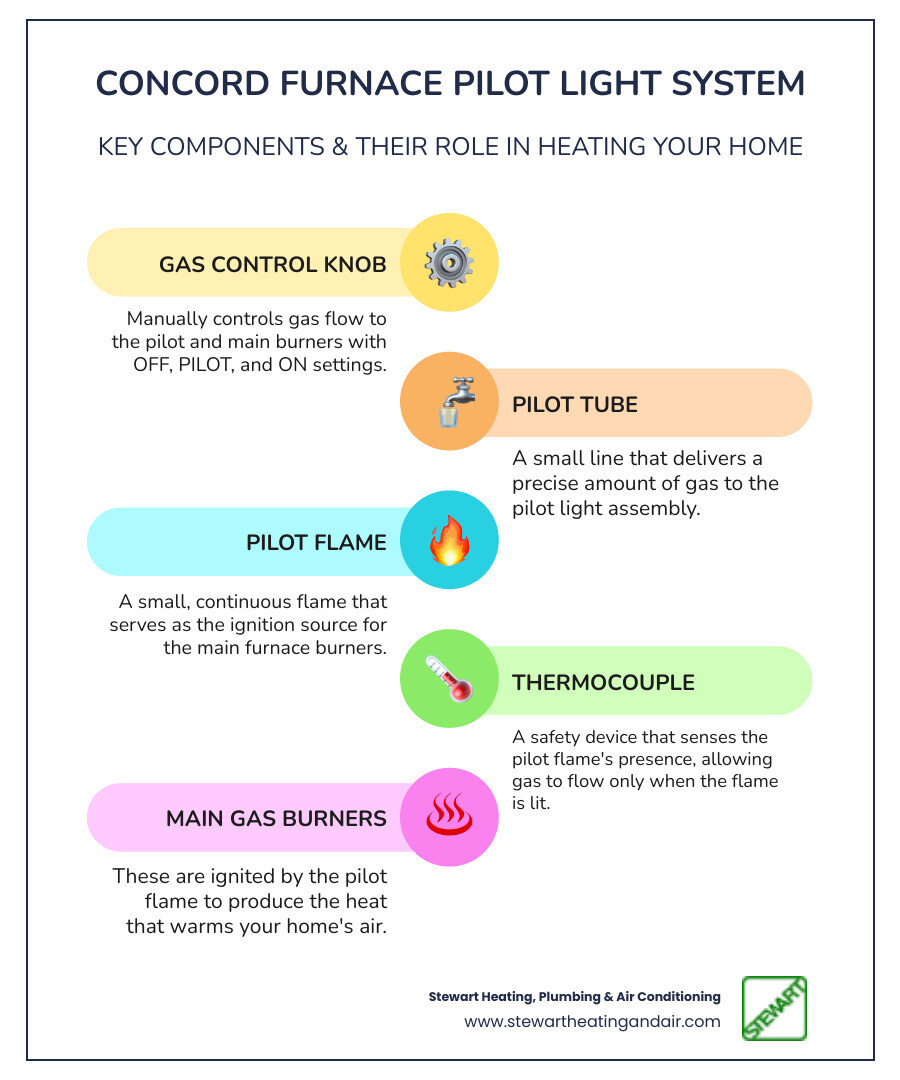 CONCORD FURNACE PILOT LIGHT SYSTEM

KEY COMPONENTS & THEIR ROLE IN HEATING YOUR HOME

GAS CONTROL KNOB

Manually controls gas flow to the pilot and main burners with OFF, PILOT, and ON settings.

PILOT TUBE

A small line that delivers a precise amount of gas to the pilot light assembly.

PILOT FLAME

A small, continuous flame that serves as the ignition source for the main furnace burners.

THERMOCOUPLE

A safety device that senses the pilot flame's presence, allowing gas to flow only when the flame is lit.

MAIN GAS BURNERS

These are ignited by the pilot flame to produce the heat that warms your home's air.

Stewart Heating, Plumbing & Air Conditioning
www.stewartheatingandair.com

STEWART