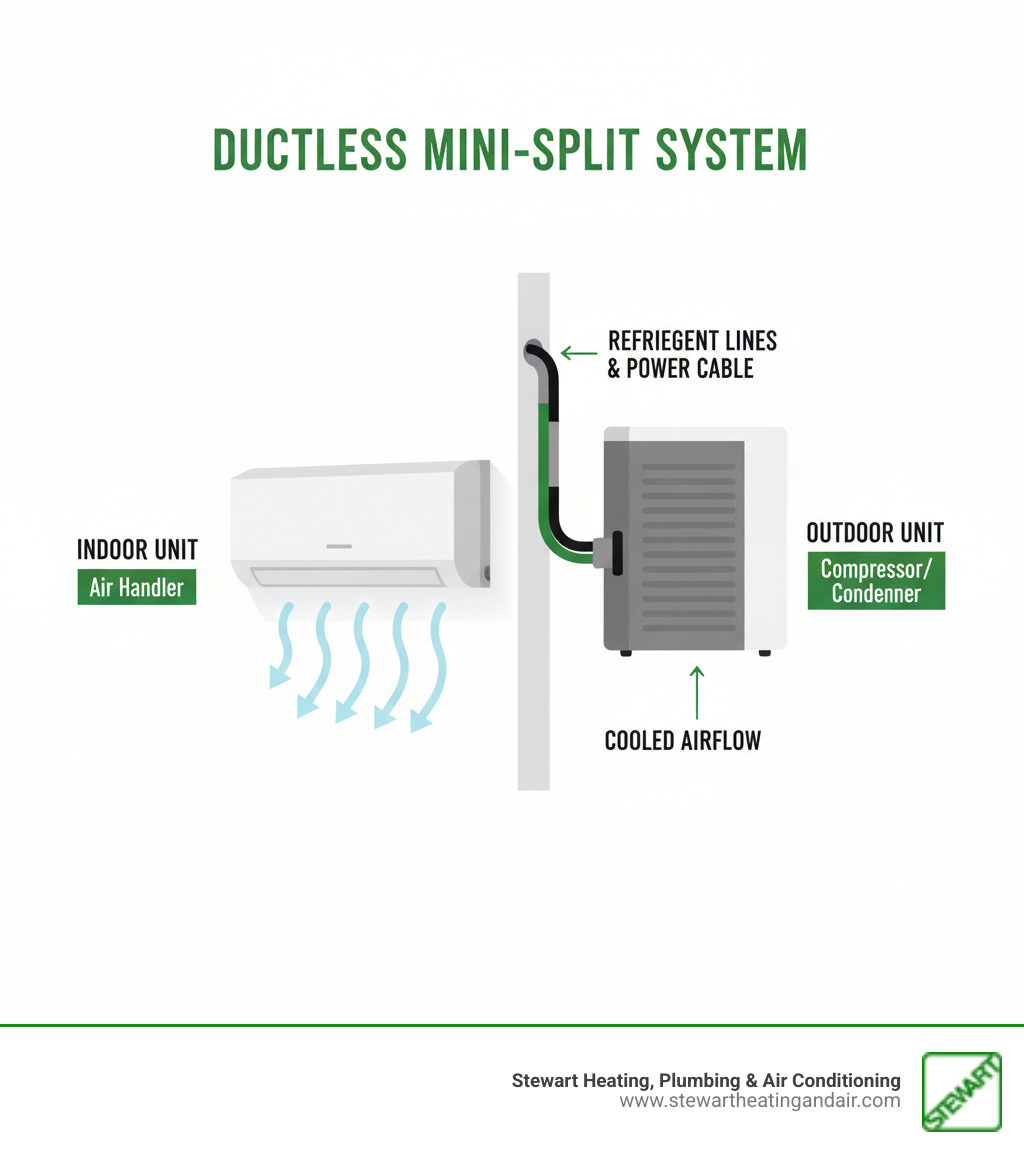 DUCTLESS MINI-SPLIT SYSTEM

REFRIEGENT LINES & POWER CABLE

INDOOR UNIT
Air Handler

OUTDOOR UNIT
Compressor/ Condenner

COOLED AIRFLOW

Stewart Heating, Plumbing & Air Conditioning
www.stewartheatingandair.com

STEWART