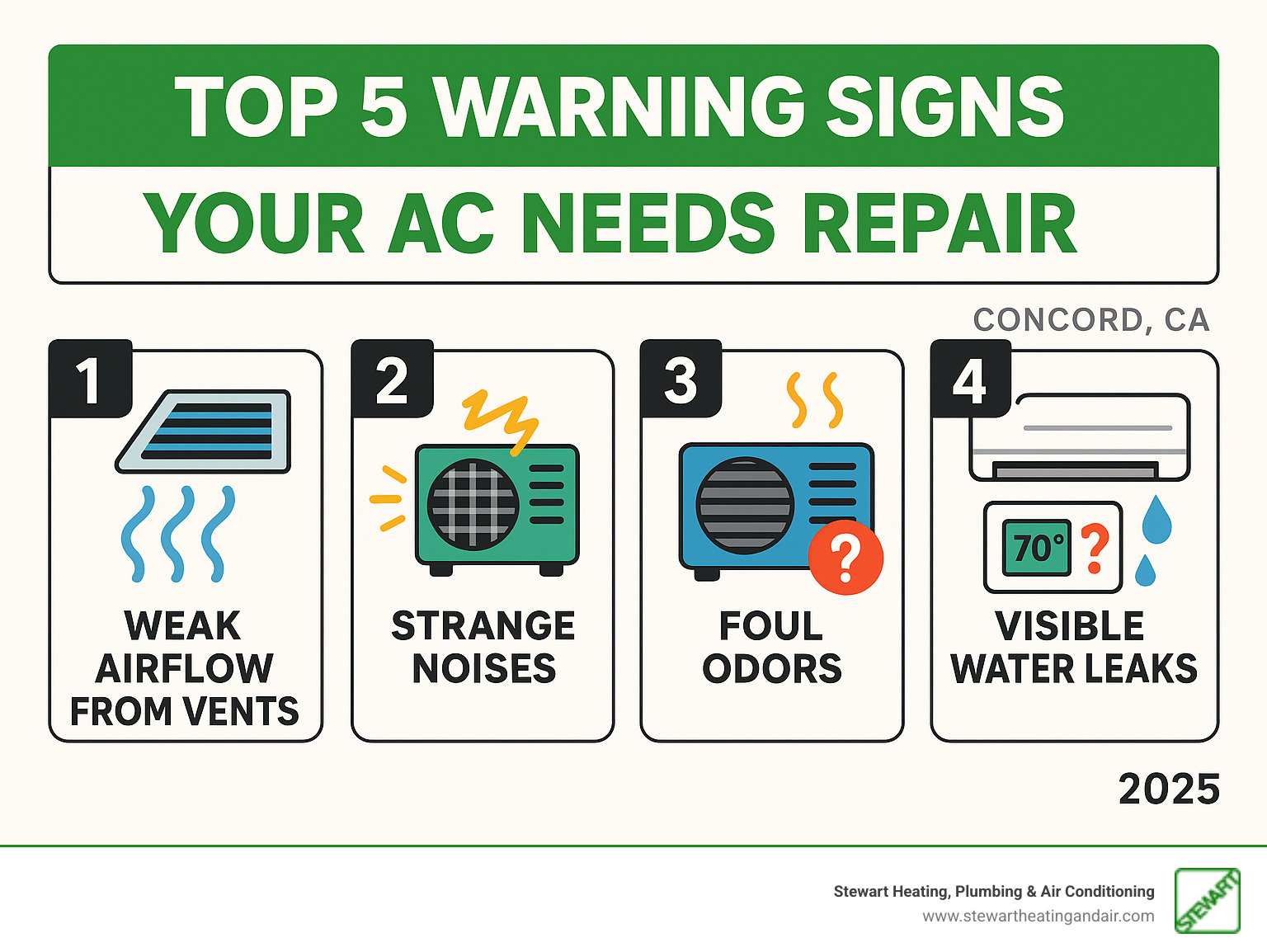 TOP 5 WARNING SIGNS

YOUR AC NEEDS REPAIR

CONCORD, CA

1
WEAK AIRFLOW FROM VENTS

2
STRANGE NOISES

3
?
FOUL ODORS

4
70° ?
VISIBLE WATER LEAKS

2025

Stewart Heating, Plumbing & Air Conditioning
www.stewartheatingandair.com

STEWART