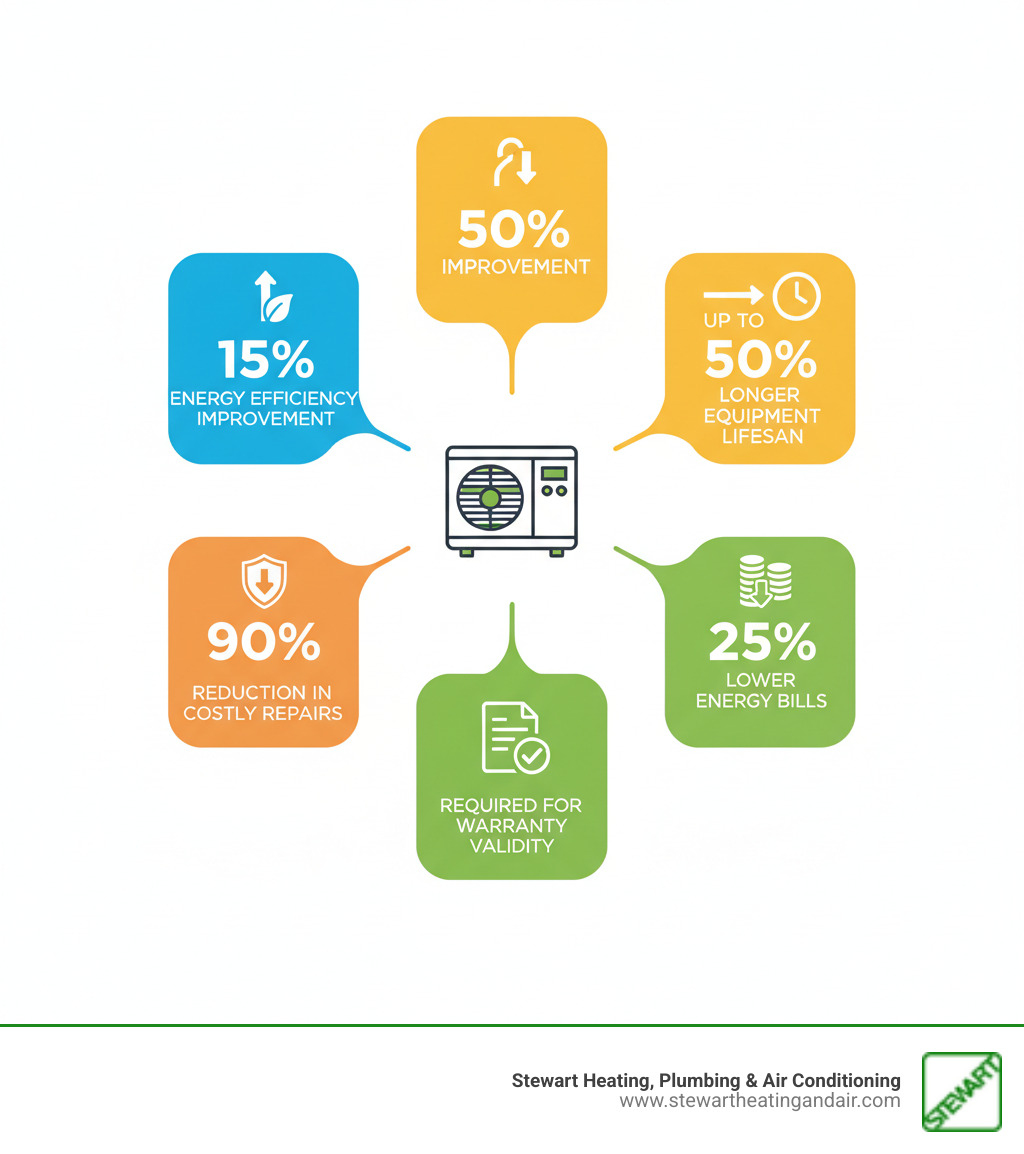 50%
IMPROVEMENT

15%
ENERGY EFFICIENCY IMPROVEMENT

UP TO
50%
LONGER EQUIPMENT LIFESAN

90%
REDUCTION IN COSTLY REPAIRS

25%
LOWER ENERGY BILLS

REQUIRED FOR WARRANTY VALIDITY

Stewart Heating, Plumbing & Air Conditioning
www.stewartheatingandair.com

STEWART