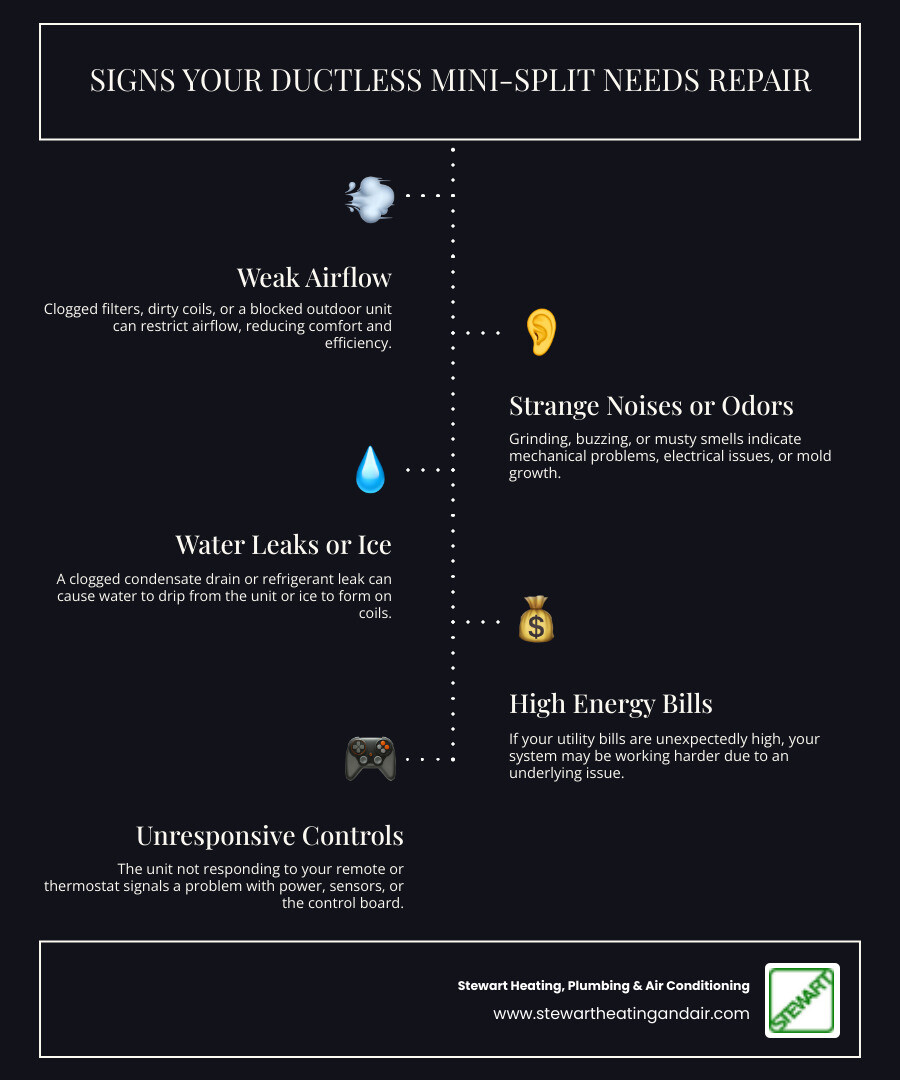 SIGNS YOUR DUCTLESS MINI-SPLIT NEEDS REPAIR

Weak Airflow

Clogged filters, dirty coils, or a blocked outdoor unit can restrict airflow, reducing comfort and efficiency.

Strange Noises or Odors

Grinding, buzzing, or musty smells indicate mechanical problems, electrical issues, or mold growth.

Water Leaks or Ice

A clogged condensate drain or refrigerant leak can cause water to drip from the unit or ice to form on coils.

High Energy Bills

If your utility bills are unexpectedly high, your system may be working harder due to an underlying issue.

Unresponsive Controls

The unit not responding to your remote or thermostat signals a problem with power, sensors, or the control board.

Stewart Heating, Plumbing & Air Conditioning

www.stewartheatingandair.com

STEWART