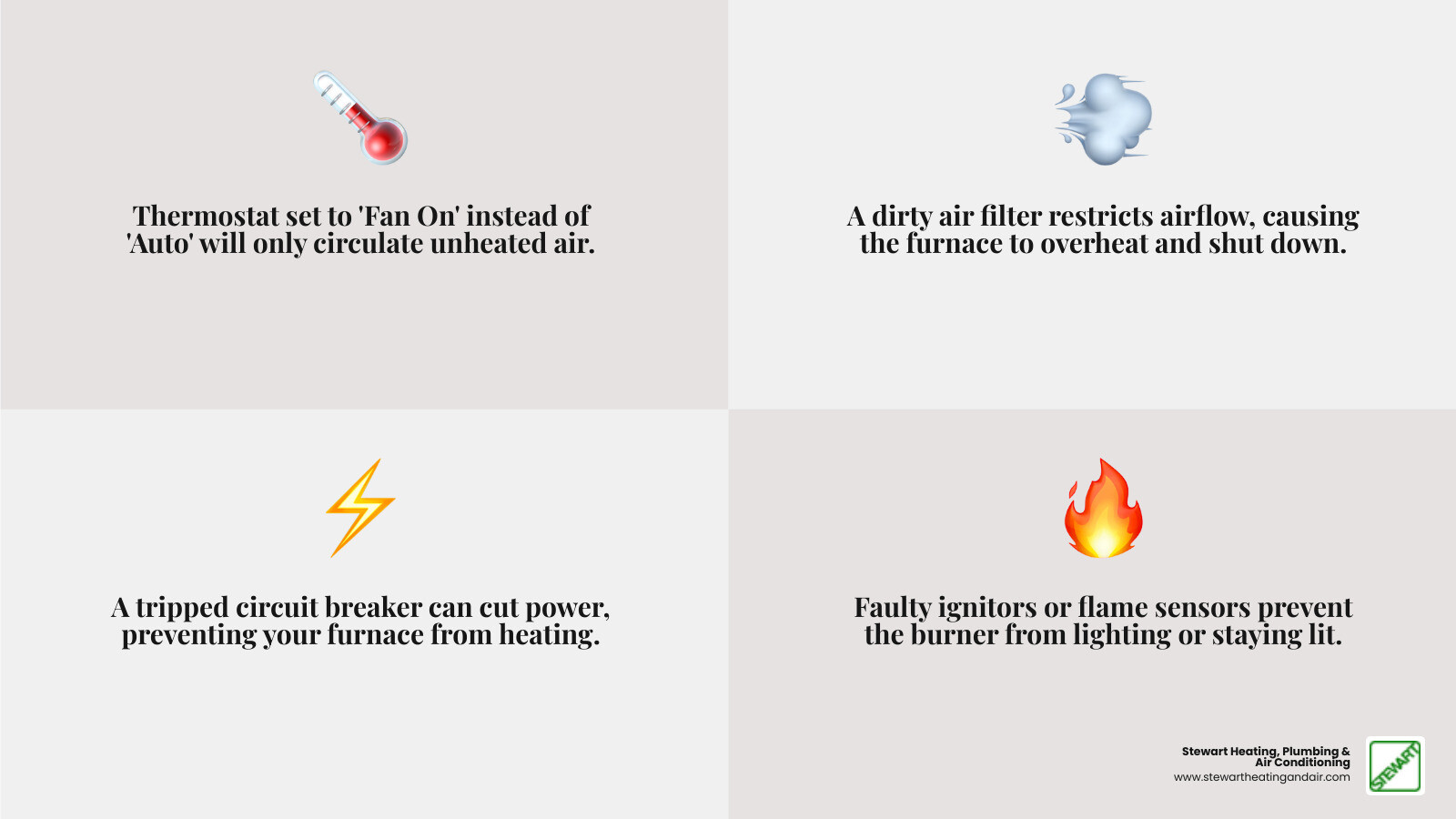 Thermostat set to 'Fan On' instead of 'Auto' will only circulate unheated air.

A dirty air filter restricts airflow, causing the furnace to overheat and shut down.

A tripped circuit breaker can cut power, preventing your furnace from heating.

Faulty ignitors or flame sensors prevent the burner from lighting or staying lit.

Stewart Heating, Plumbing & Air Conditioning
www.stewartheatingandair.com

STEWART