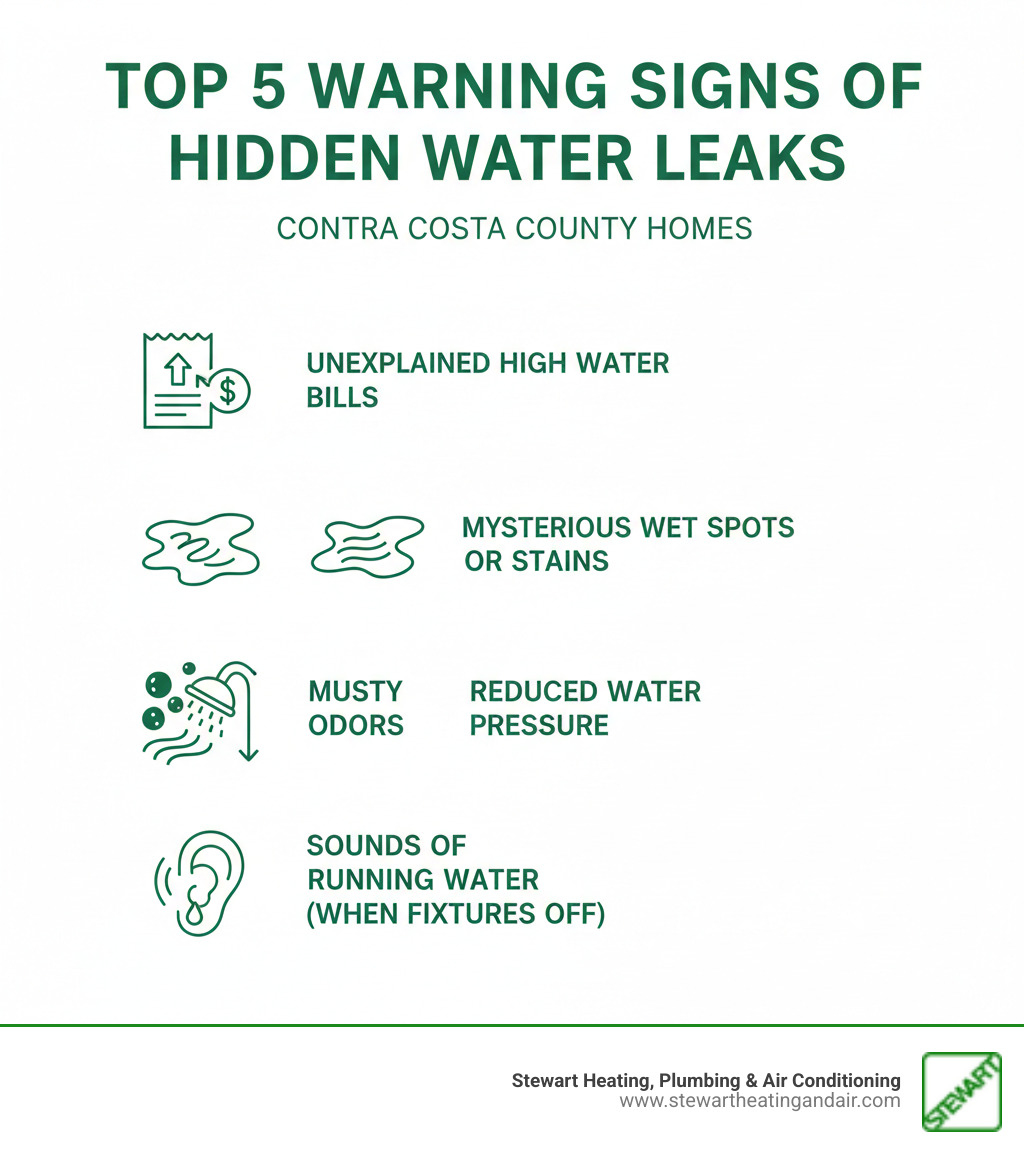 TOP 5 WARNING SIGNS OF HIDDEN WATER LEAKS

CONTRA COSTA COUNTY HOMES

UNEXPLAINED HIGH WATER BILLS

MYSTERIOUS WET SPOTS OR STAINS

MUSTY ODORS

REDUCED WATER PRESSURE

SOUNDS OF RUNNING WATER (WHEN FIXTURES OFF)

Stewart Heating, Plumbing & Air Conditioning
www.stewartheatingandair.com

STEWART