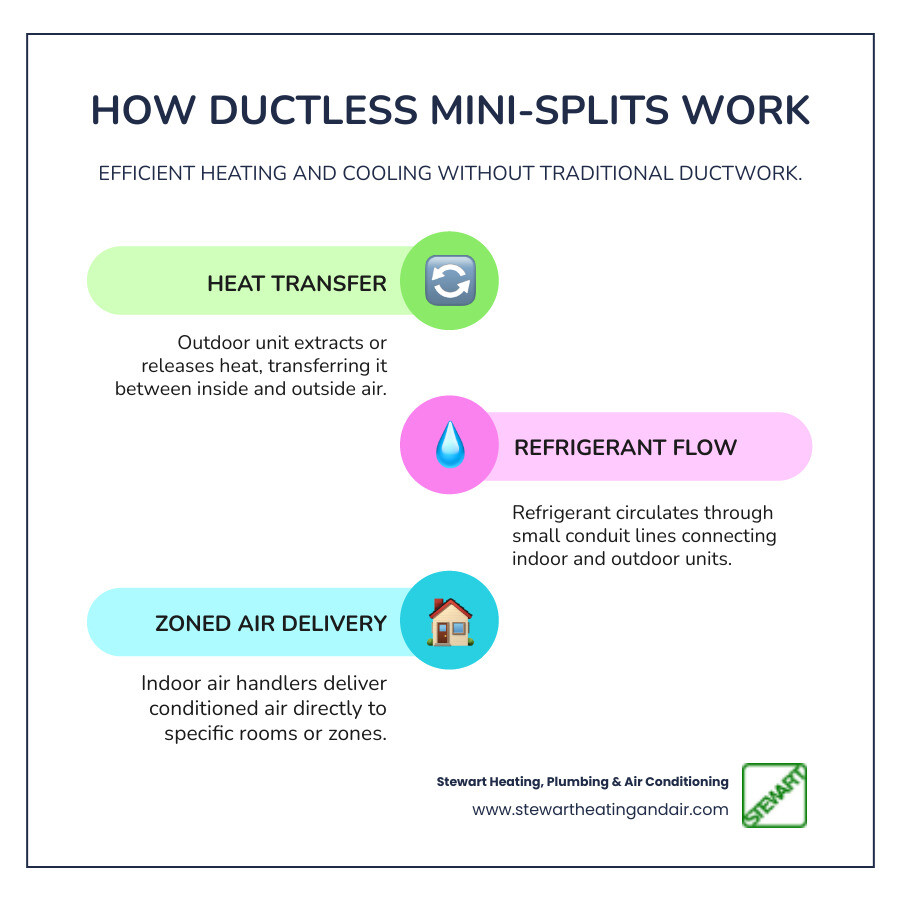 HOW DUCTLESS MINI-SPLITS WORK

EFFICIENT HEATING AND COOLING WITHOUT TRADITIONAL DUCTWORK.

HEAT TRANSFER

Outdoor unit extracts or releases heat, transferring it between inside and outside air.

REFRIGERANT FLOW

Refrigerant circulates through small conduit lines connecting indoor and outdoor units.

ZONED AIR DELIVERY

Indoor air handlers deliver conditioned air directly to specific rooms or zones.

Stewart Heating, Plumbing & Air Conditioning
www.stewartheatingandair.com

STEWART