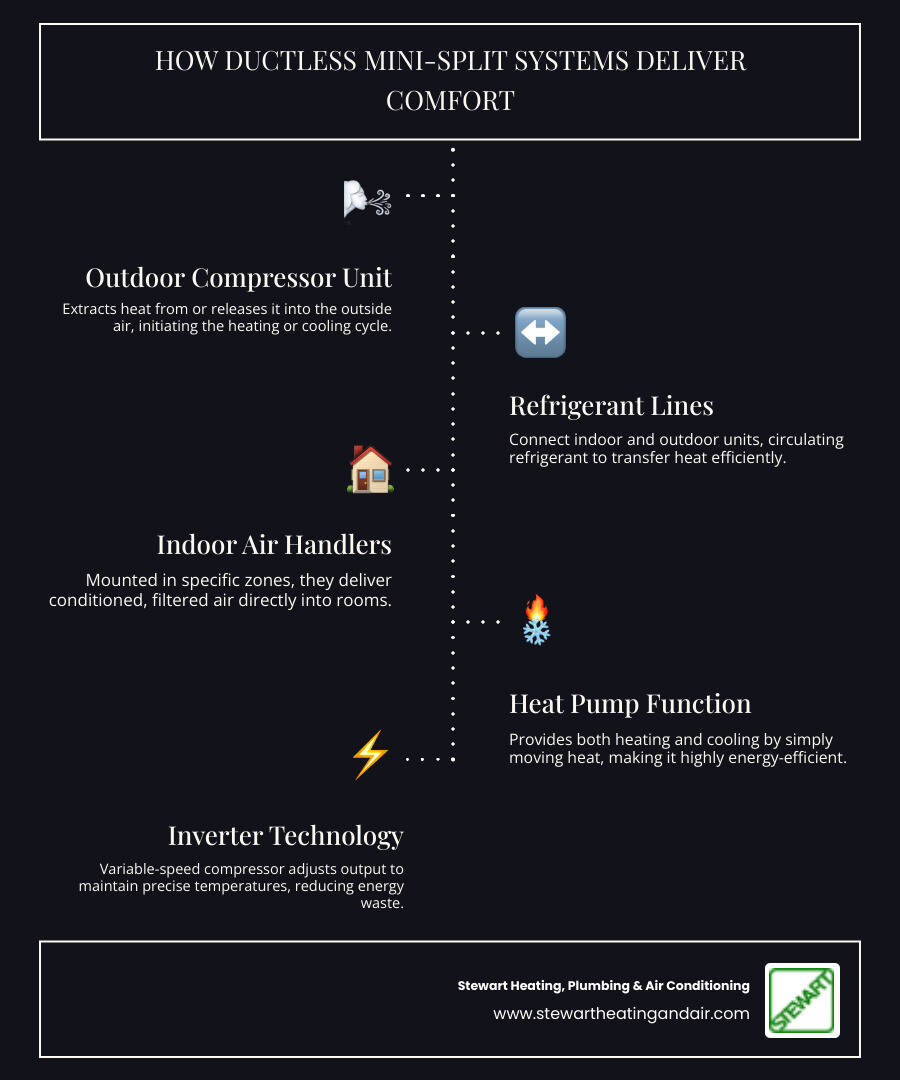 HOW DUCTLESS MINI-SPLIT SYSTEMS DELIVER COMFORT

Outdoor Compressor Unit

Extracts heat from or releases it into the outside air, initiating the heating or cooling cycle.

Refrigerant Lines

Connect indoor and outdoor units, circulating refrigerant to transfer heat efficiently.

Indoor Air Handlers

Mounted in specific zones, they deliver conditioned, filtered air directly into rooms.

Heat Pump Function

Provides both heating and cooling by simply moving heat, making it highly energy-efficient.

Inverter Technology

Variable-speed compressor adjusts output to maintain precise temperatures, reducing energy waste.

Stewart Heating, Plumbing & Air Conditioning
www.stewartheatingandair.com

STEWART