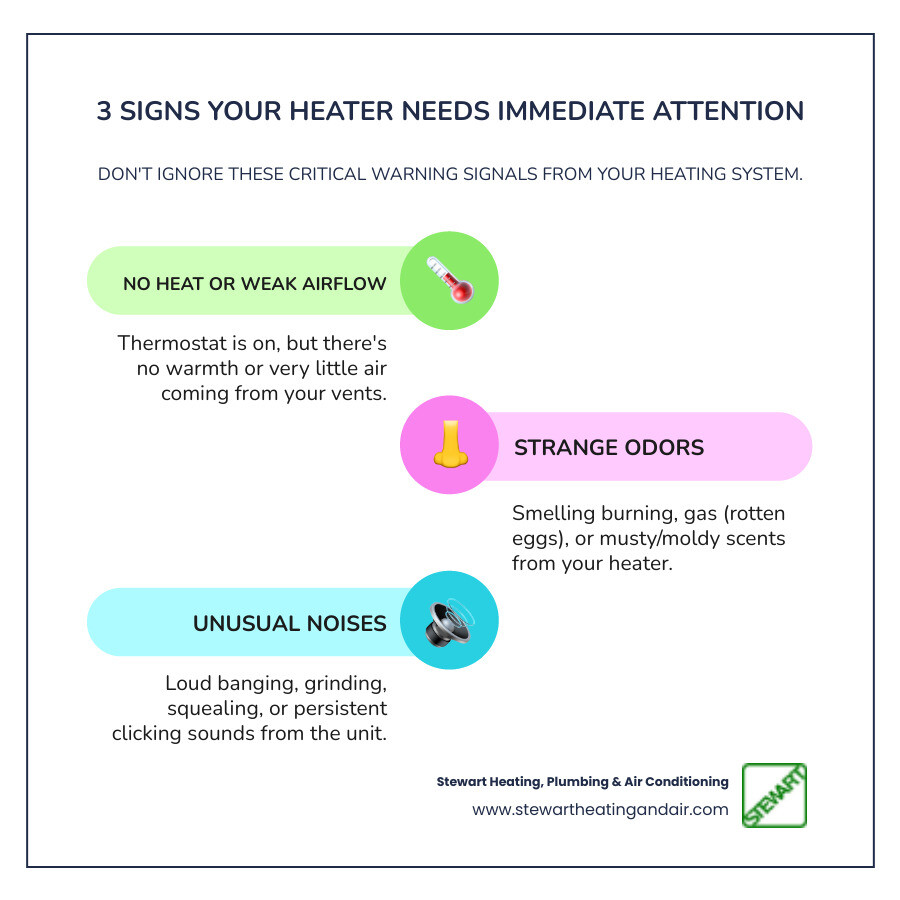 3 SIGNS YOUR HEATER NEEDS IMMEDIATE ATTENTION

DON'T IGNORE THESE CRITICAL WARNING SIGNALS FROM YOUR HEATING SYSTEM.

NO HEAT OR WEAK AIRFLOW

Thermostat is on, but there's no warmth or very little air coming from your vents.

STRANGE ODORS

Smelling burning, gas (rotten eggs), or musty/moldy scents from your heater.

UNUSUAL NOISES

Loud banging, grinding, squealing, or persistent clicking sounds from the unit.

Stewart Heating, Plumbing & Air Conditioning
www.stewartheatingandair.com

STEWART