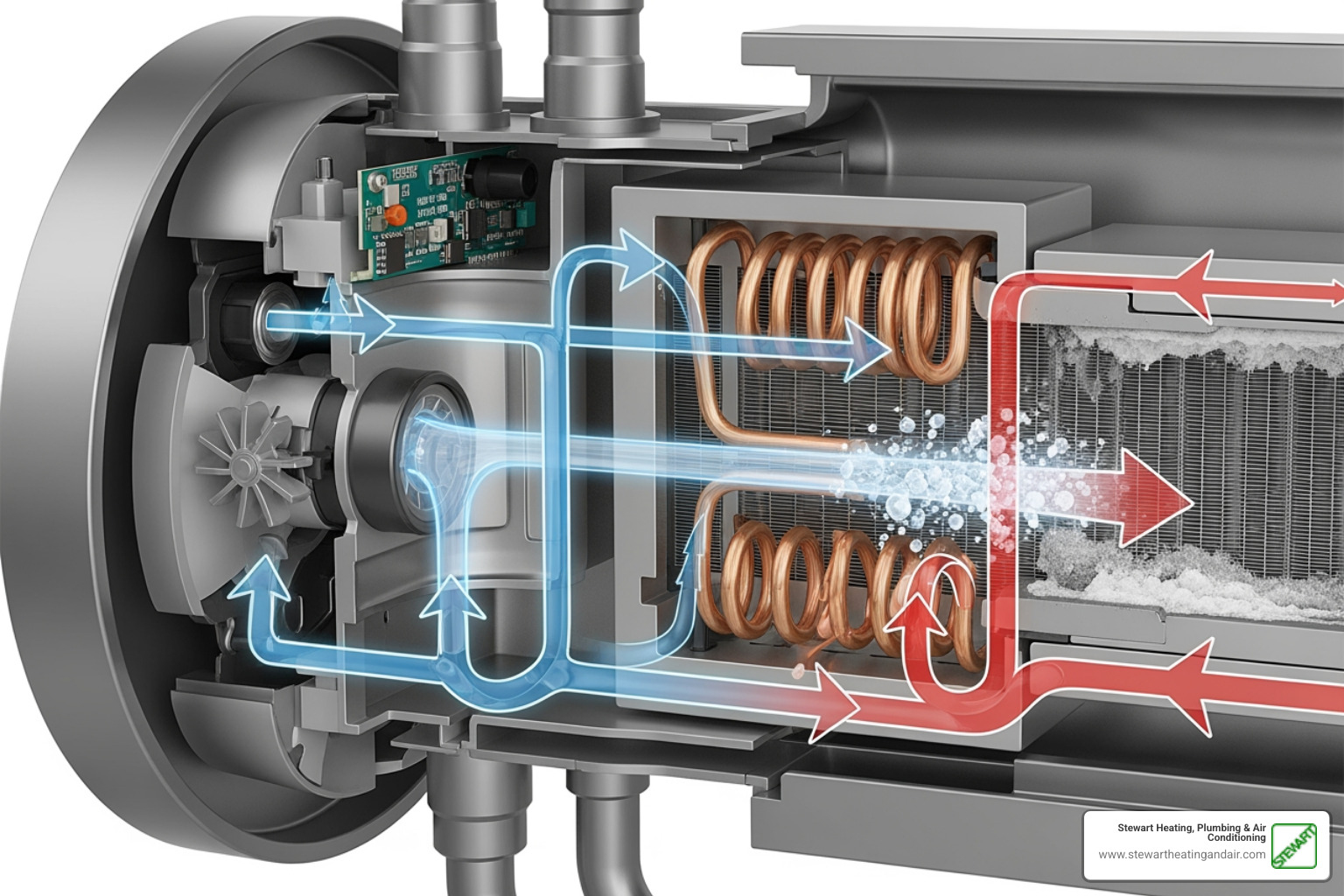 Stewart Heating, Plumbing & Air Conditioning
www.stewartheatingandair.com
STEWART