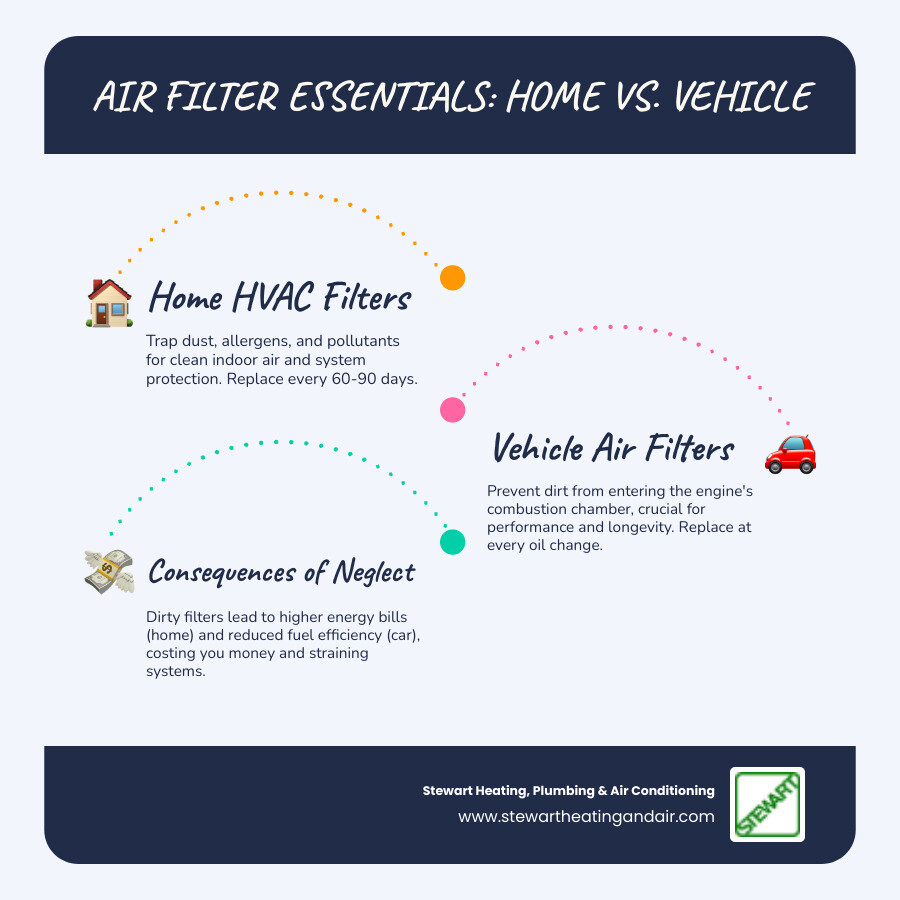 AIR FILTER ESSENTIALS: HOME VS. VEHICLE

Home HVAC Filters

Trap dust, allergens, and pollutants for clean indoor air and system protection. Replace every 60-90 days.

Vehicle Air Filters

Prevent dirt from entering the engine's combustion chamber, crucial for performance and longevity. Replace at every oil change.

Consequences of Neglect

Dirty filters lead to higher energy bills (home) and reduced fuel efficiency (car), costing you money and straining systems.

Stewart Heating, Plumbing & Air Conditioning
www.stewartheatingandair.com

STEWART