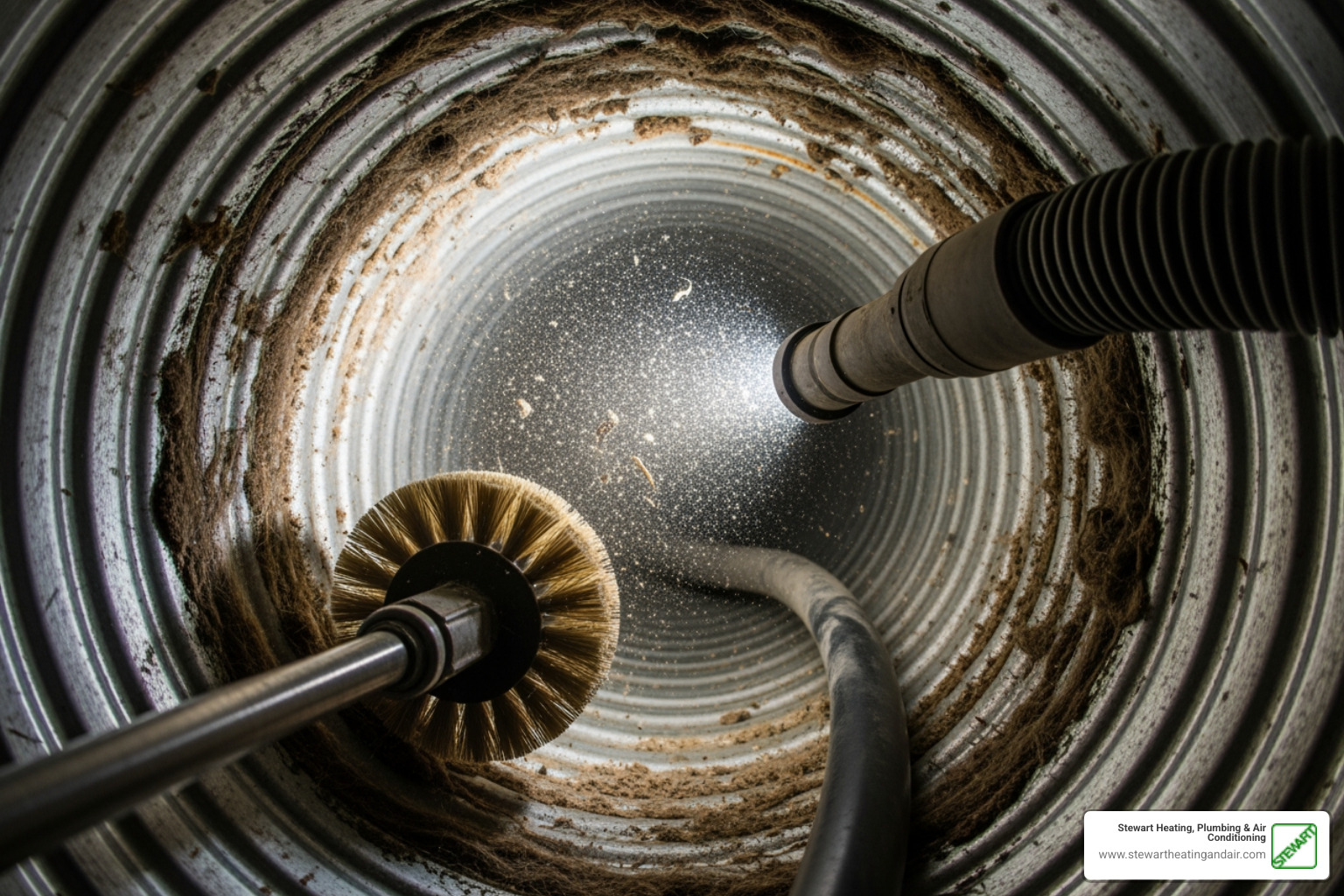 Stewart Heating, Plumbing & Air Conditioning
www.stewartheatingandair.com
STEWART