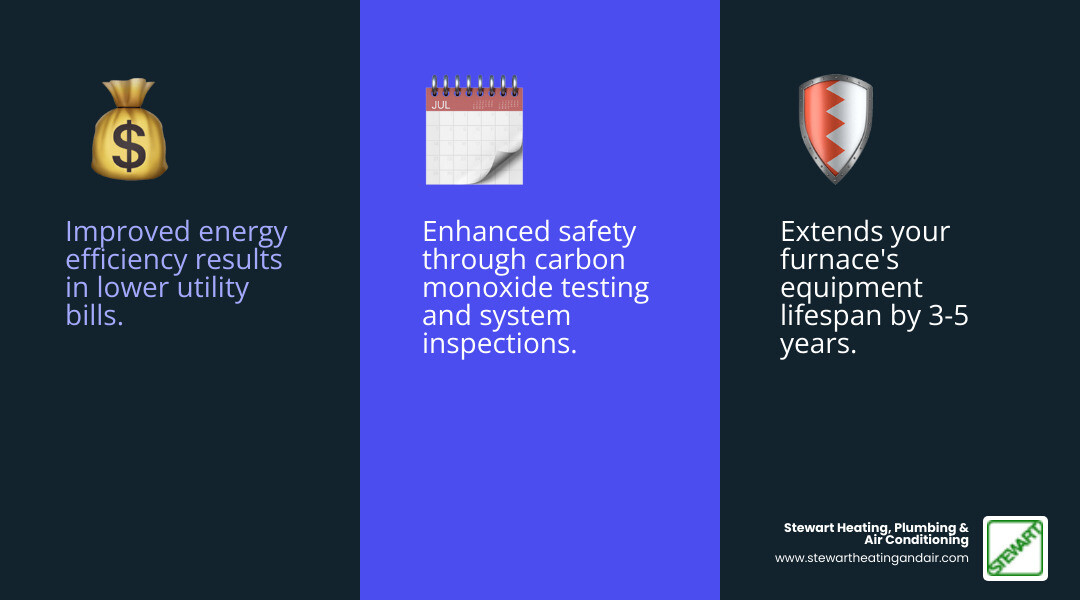 $

Improved energy efficiency results in lower utility bills.

JUL

Enhanced safety through carbon monoxide testing and system inspections.

Extends your furnace's equipment lifespan by 3-5 years.

Stewart Heating, Plumbing & Air Conditioning
www.stewartheatingandair.com

STEWART