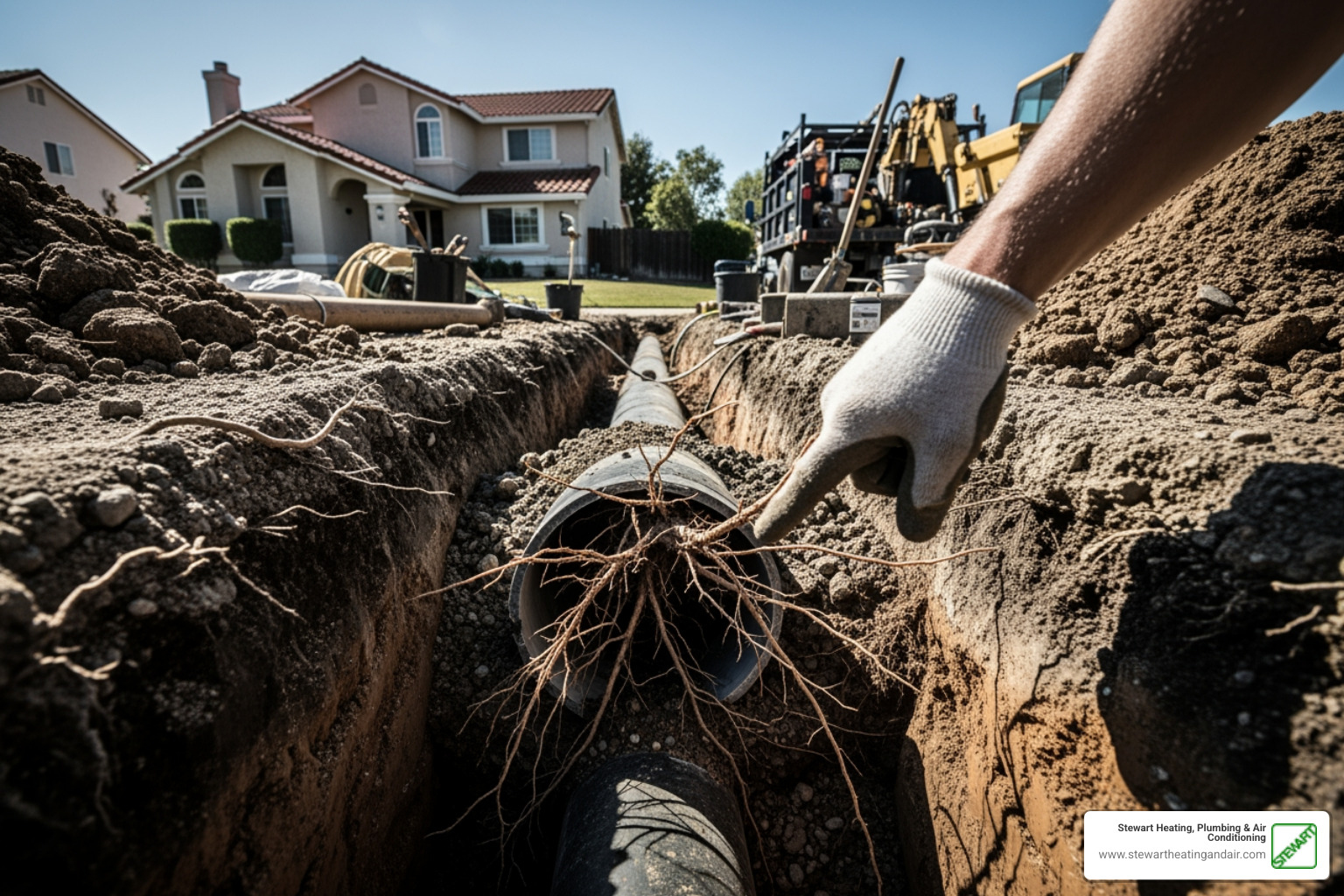 Stewart Heating, Plumbing & Air Conditioning
www.stewartheatingandair.com
STEWART