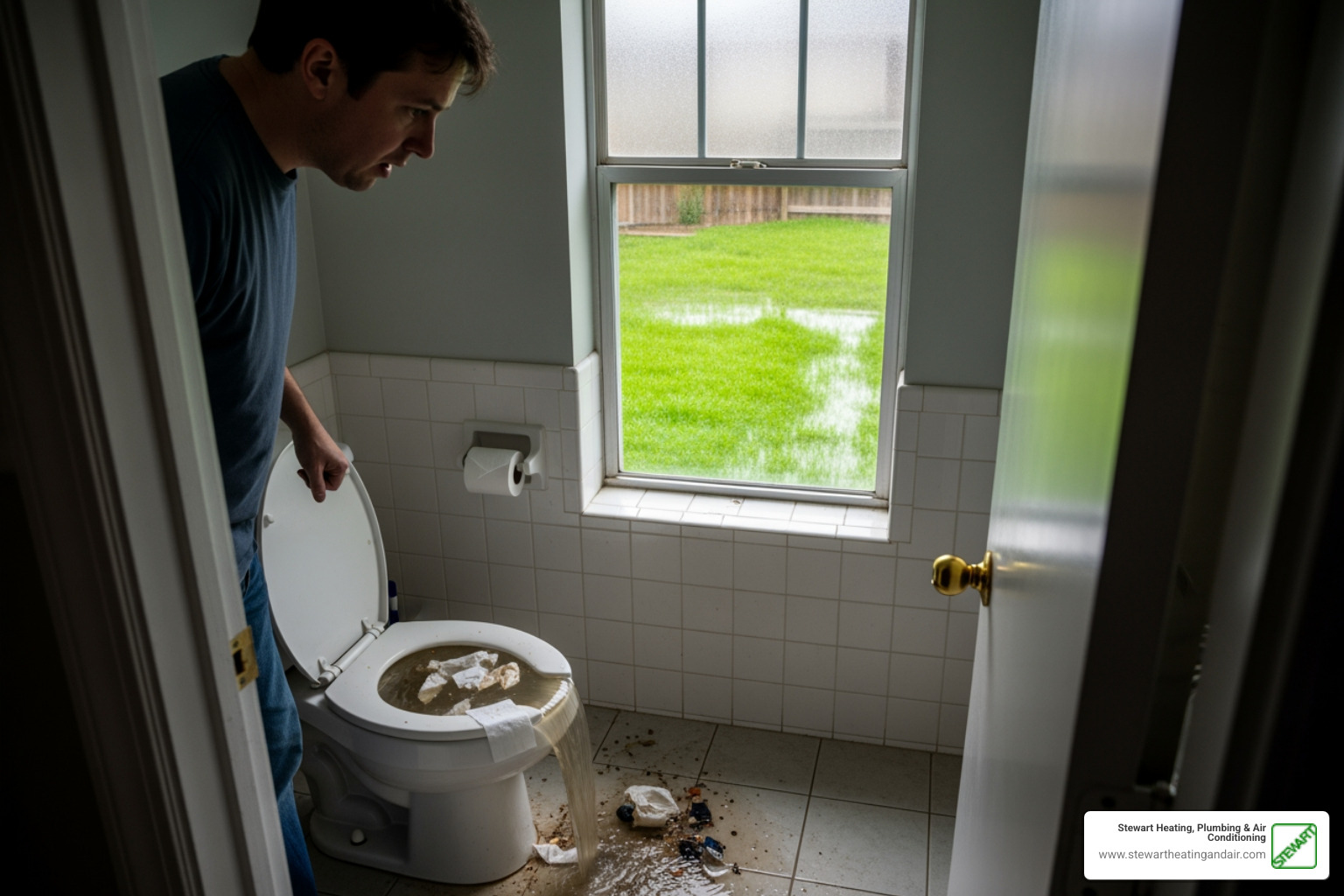 Stewart Heating, Plumbing & Air Conditioning
www.stewartheatingandair.com
STEWART