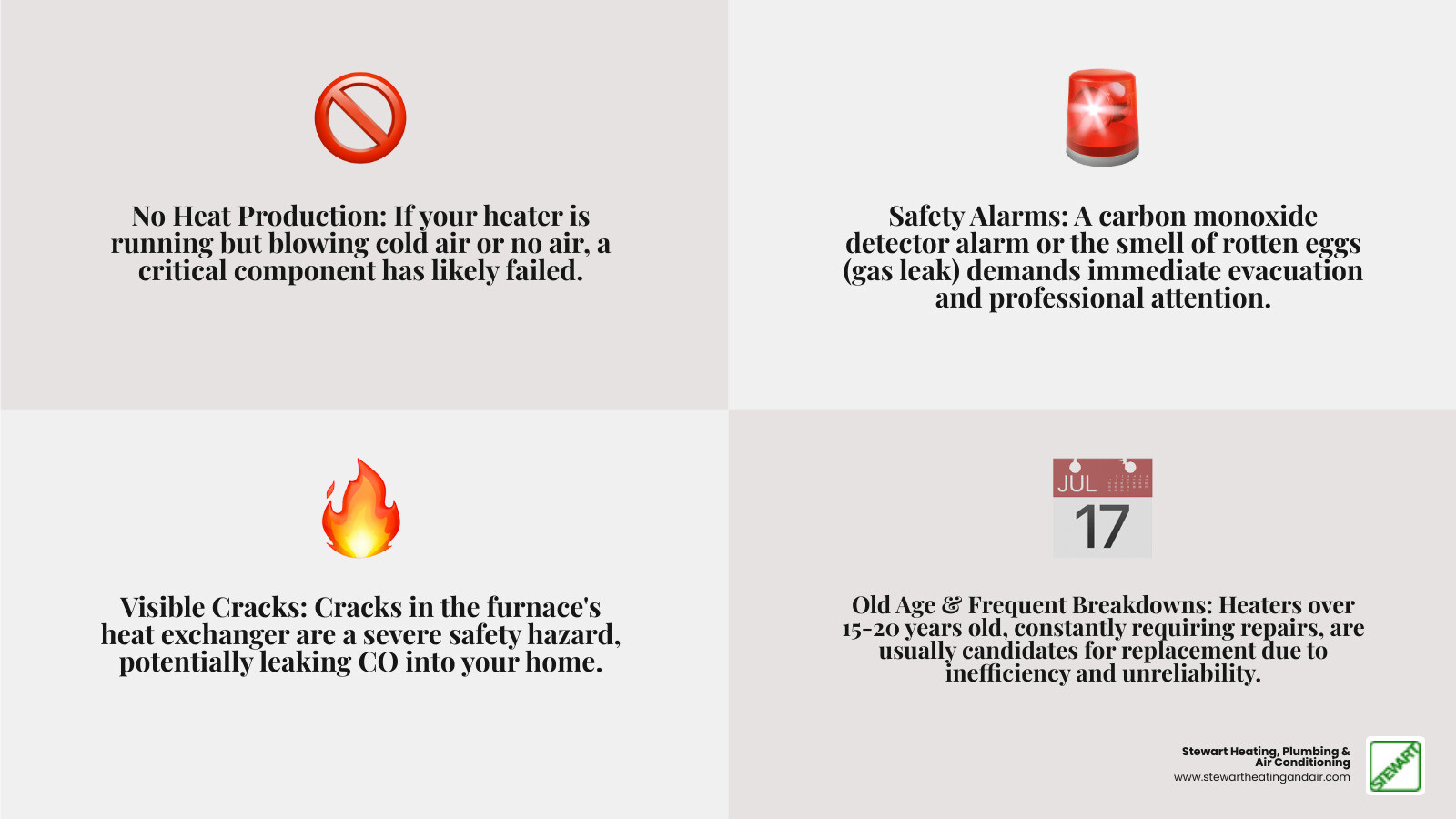 No Heat Production: If your heater is running but blowing cold air or no air, a critical component has likely failed.

Safety Alarms: A carbon monoxide detector alarm or the smell of rotten eggs (gas leak) demands immediate evacuation and professional attention.

Visible Cracks: Cracks in the furnace's heat exchanger are a severe safety hazard, potentially leaking CO into your home.

JUL
17

Old Age & Frequent Breakdowns: Heaters over 15-20 years old, constantly requiring repairs, are usually candidates for replacement due to inefficiency and unreliability.

Stewart Heating, Plumbing & Air Conditioning
www.stewartheatingandair.com

STEWART