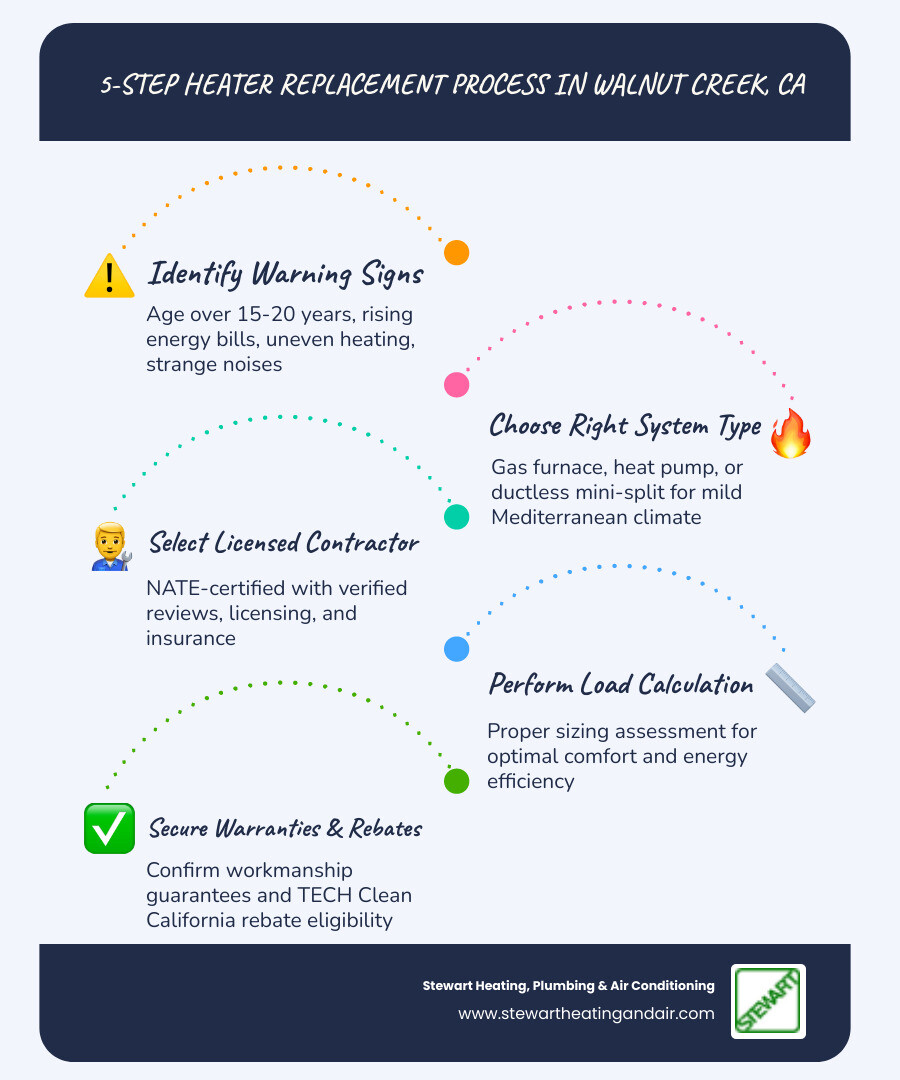 5-STEP HEATER REPLACEMENT PROCESS IN WALNUT CREEK, CA

Identify Warning Signs
Age over 15-20 years, rising energy bills, uneven heating, strange noises

Choose Right System Type
Gas furnace, heat pump, or ductless mini-split for mild Mediterranean climate

Select Licensed Contractor
NATE-certified with verified reviews, licensing, and insurance

Perform Load Calculation
Proper sizing assessment for optimal comfort and energy efficiency

Secure Warranties & Rebates
Confirm workmanship guarantees and TECH Clean California rebate eligibility

Stewart Heating, Plumbing & Air Conditioning
www.stewartheatingandair.com
STEWART