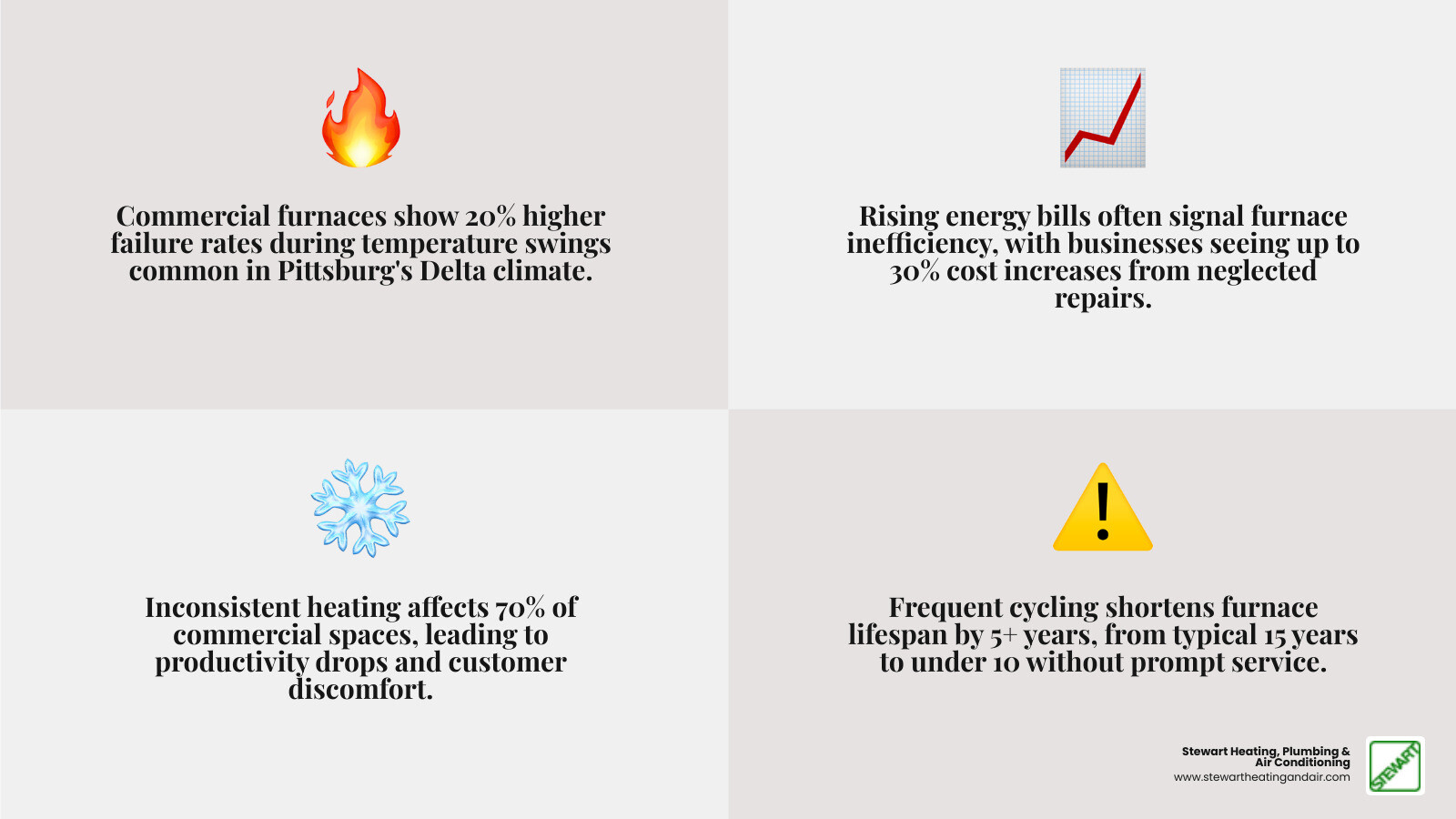 Commercial furnaces show 20% higher failure rates during temperature swings common in Pittsburg's Delta climate.

Rising energy bills often signal furnace inefficiency, with businesses seeing up to 30% cost increases from neglected repairs.

Inconsistent heating affects 70% of commercial spaces, leading to productivity drops and customer discomfort.

Frequent cycling shortens furnace lifespan by 5+ years, from typical 15 years to under 10 without prompt service.

Stewart Heating, Plumbing & Air Conditioning
www.stewartheatingandair.com

STEWART