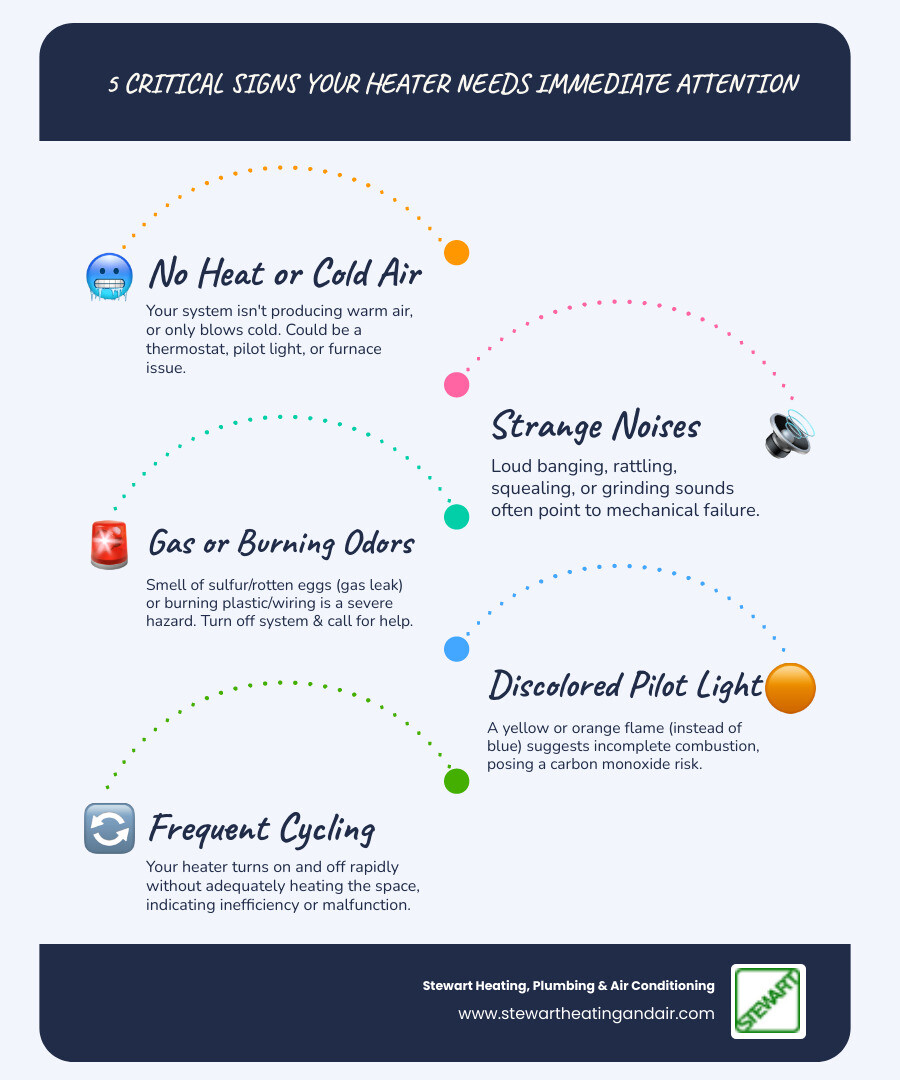 5 CRITICAL SIGNS YOUR HEATER NEEDS IMMEDIATE ATTENTION

No Heat or Cold Air

Your system isn't producing warm air, or only blows cold. Could be a thermostat, pilot light, or furnace issue.

Strange Noises

Loud banging, rattling, squealing, or grinding sounds often point to mechanical failure.

Gas or Burning Odors

Smell of sulfur/rotten eggs (gas leak) or burning plastic/wiring is a severe hazard. Turn off system & call for help.

Discolored Pilot Light

A yellow or orange flame (instead of blue) suggests incomplete combustion, posing a carbon monoxide risk.

Frequent Cycling

Your heater turns on and off rapidly without adequately heating the space, indicating inefficiency or malfunction.

Stewart Heating, Plumbing & Air Conditioning
www.stewartheatingandair.com

STEWART