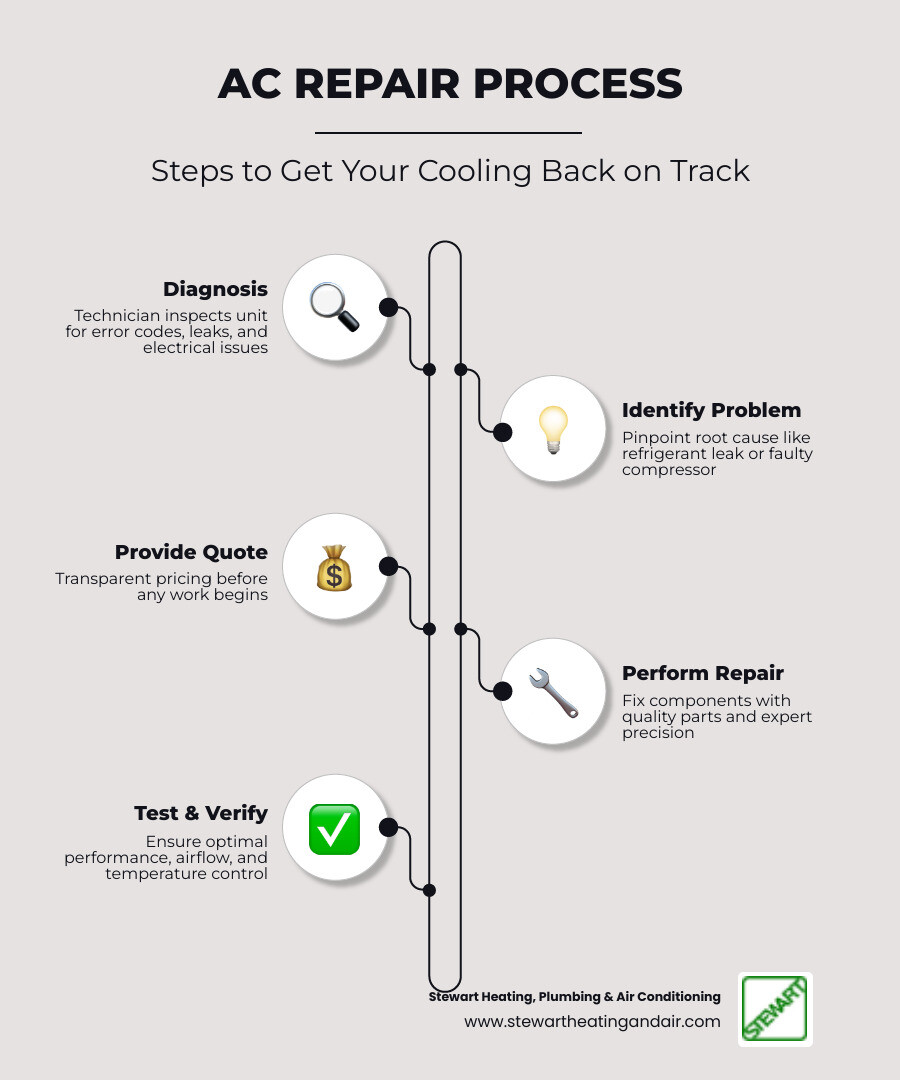 AC REPAIR PROCESS

Steps to Get Your Cooling Back on Track

Diagnosis
Technician inspects unit for error codes, leaks, and electrical issues

Identify Problem
Pinpoint root cause like refrigerant leak or faulty compressor

Provide Quote
Transparent pricing before any work begins

Perform Repair
Fix components with quality parts and expert precision

Test & Verify
Ensure optimal performance, airflow, and temperature control

Stewart Heating, Plumbing & Air Conditioning
www.stewartheatingandair.com

STEWART