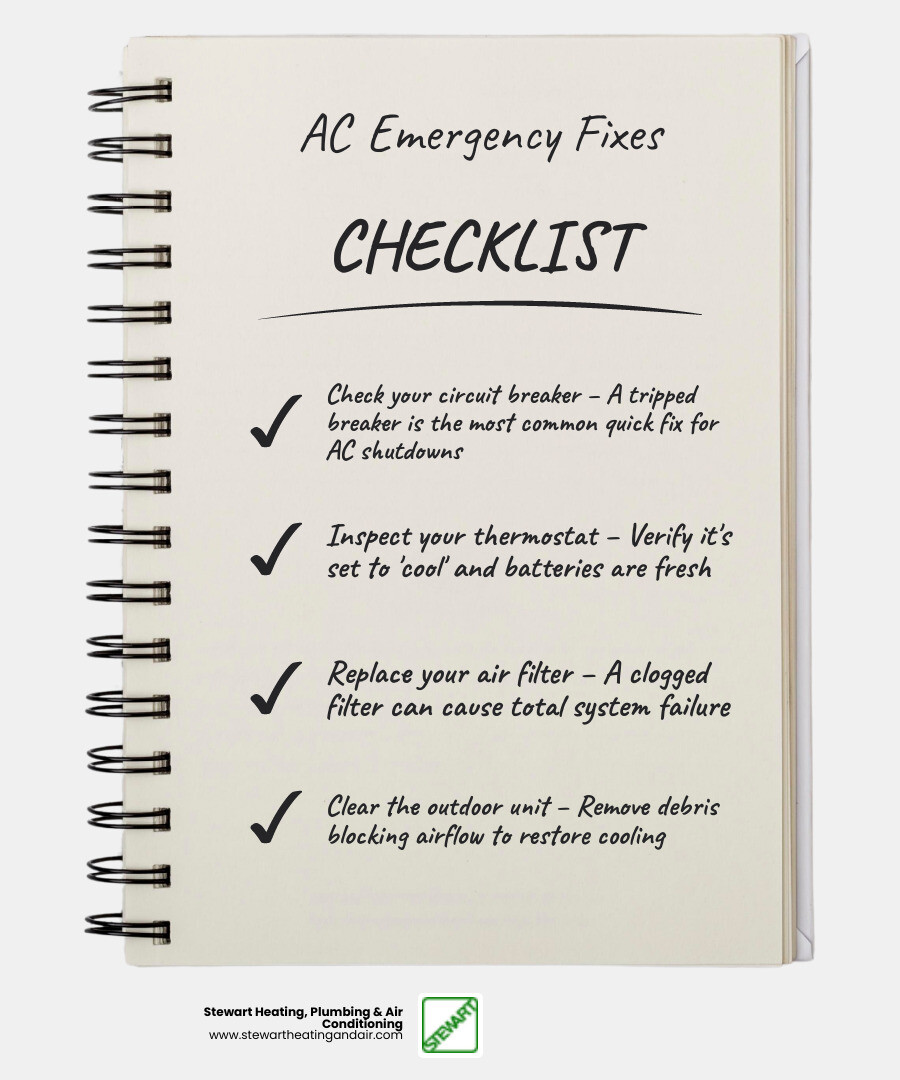 AC Emergency Fixes

CHECKLIST

✓ Check your circuit breaker – A tripped breaker is the most common quick fix for AC shutdowns

✓ Inspect your thermostat – Verify it's set to 'cool' and batteries are fresh

✓ Replace your air filter – A clogged filter can cause total system failure

✓ Clear the outdoor unit – Remove debris blocking airflow to restore cooling

Stewart Heating, Plumbing & Air Conditioning
www.stewartheatingandair.com

STEWART