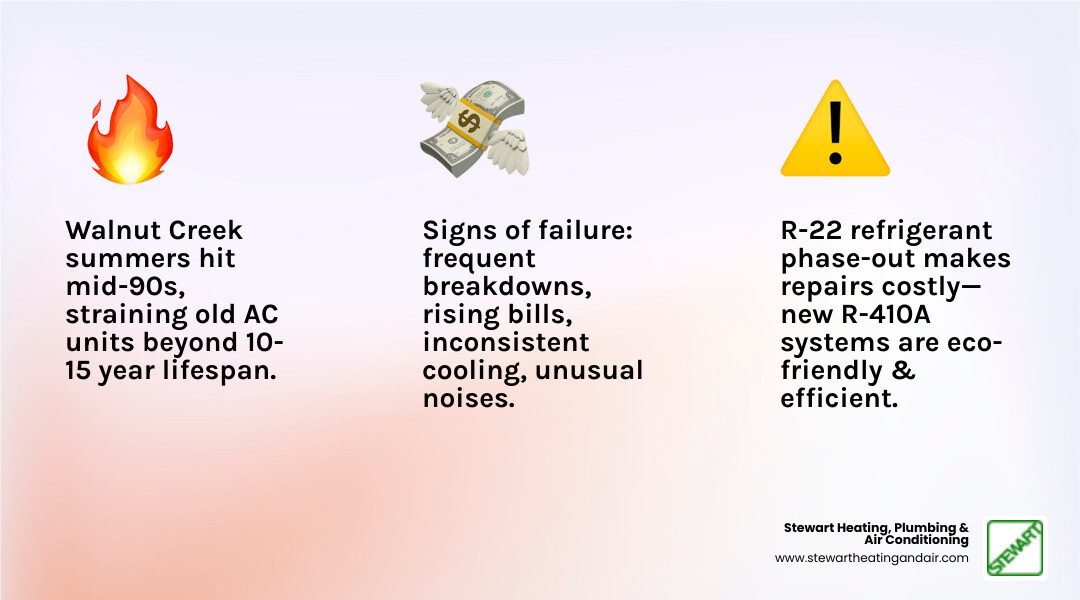 Walnut Creek summers hit mid-90s, straining old AC units beyond 10-15 year lifespan.

Signs of failure: frequent breakdowns, rising bills, inconsistent cooling, unusual noises.

R-22 refrigerant phase-out makes repairs costly—new R-410A systems are eco-friendly & efficient.

Stewart Heating, Plumbing & Air Conditioning
www.stewartheatingandair.com

STEWART