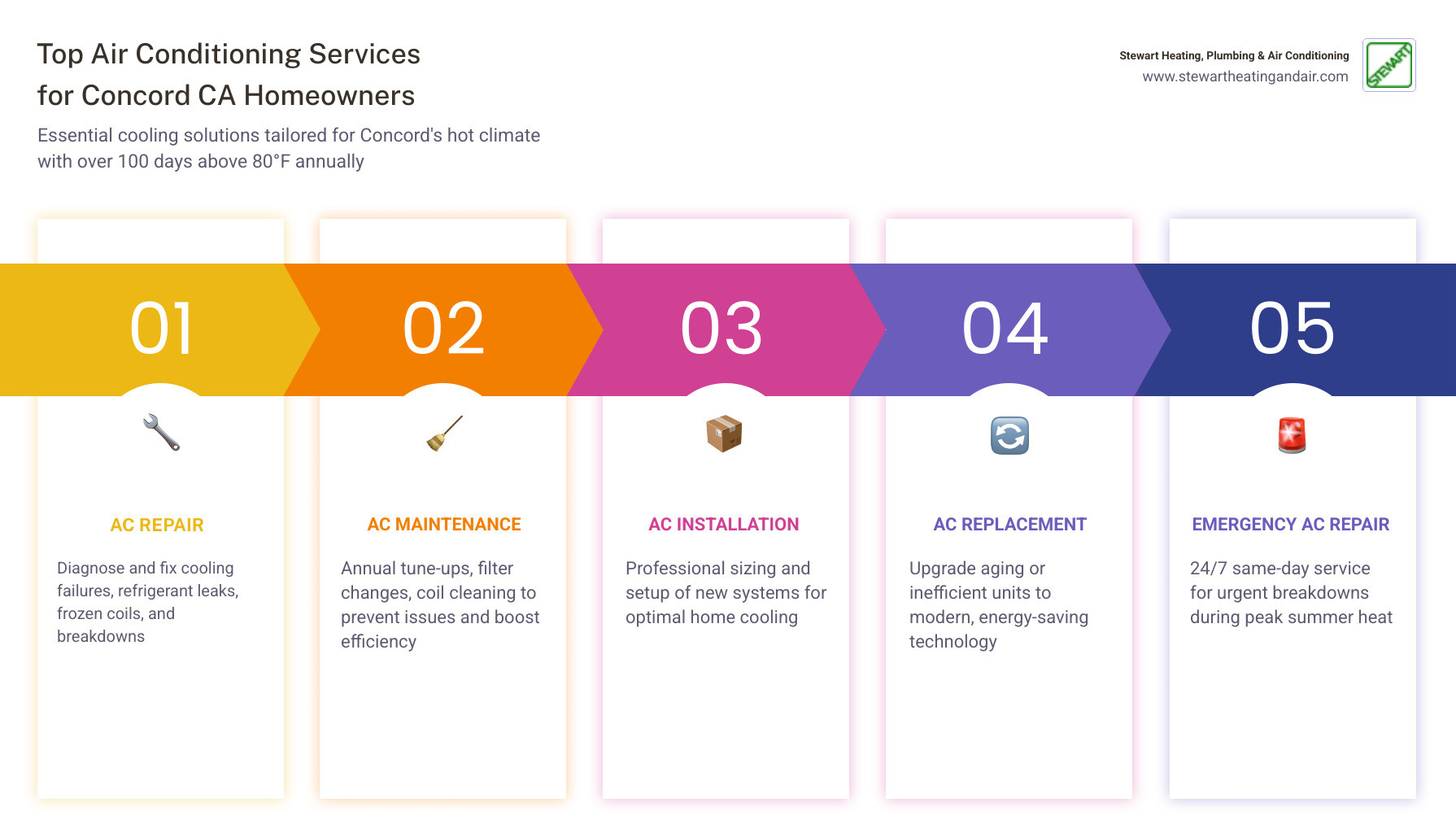 Top Air Conditioning Services for Concord CA Homeowners

Essential cooling solutions tailored for Concord's hot climate with over 100 days above 80°F annually

Stewart Heating, Plumbing & Air Conditioning
www.stewartheatingandair.com

STEWART

01

AC REPAIR

Diagnose and fix cooling failures, refrigerant leaks, frozen coils, and breakdowns

02

AC MAINTENANCE

Annual tune-ups, filter changes, coil cleaning to prevent issues and boost efficiency

03

AC INSTALLATION

Professional sizing and setup of new systems for optimal home cooling

04

AC REPLACEMENT

Upgrade aging or inefficient units to modern, energy-saving technology

05

EMERGENCY AC REPAIR

24/7 same-day service for urgent breakdowns during peak summer heat