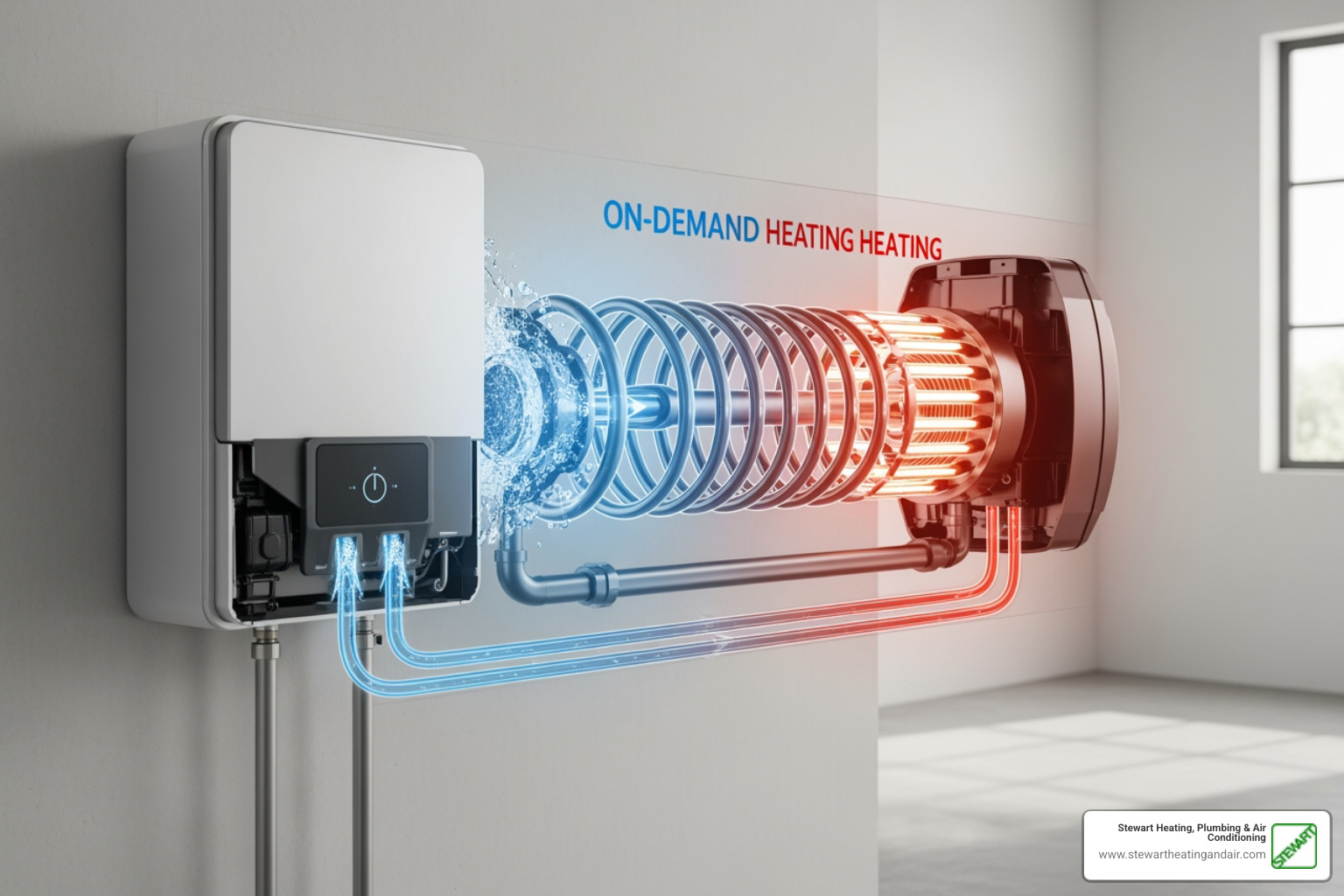 ON-DEMAND HEATING HEATING

Stewart Heating, Plumbing & Air Conditioning
www.stewartheatingandair.com

STEWART