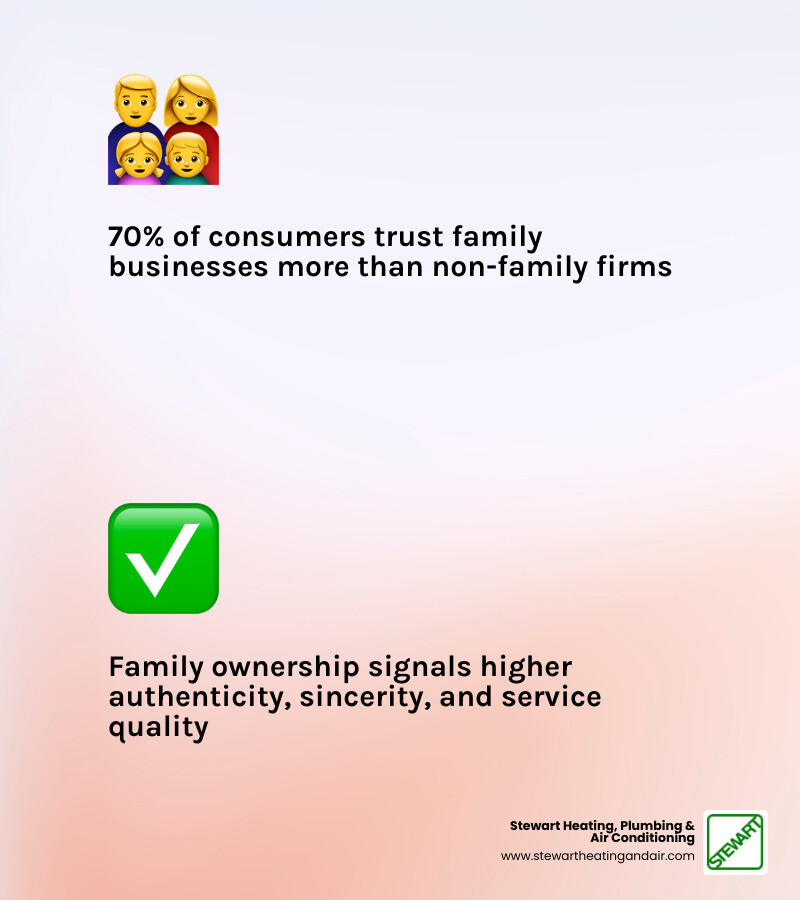 70% of consumers trust family businesses more than non-family firms

Family ownership signals higher authenticity, sincerity, and service quality

Stewart Heating, Plumbing & Air Conditioning
www.stewartheatingandair.com

STEWART