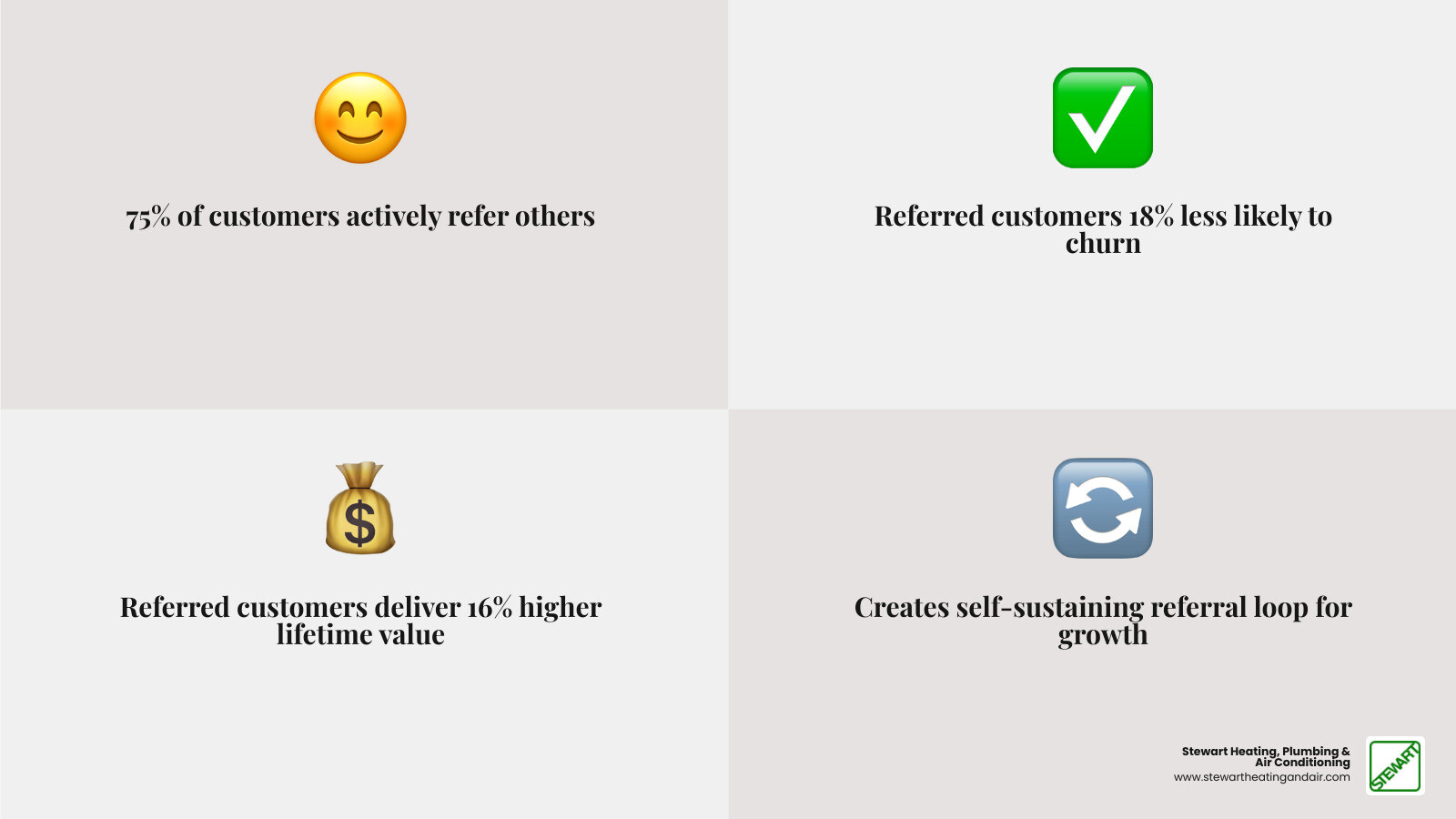 75% of customers actively refer others

Referred customers 18% less likely to churn

Referred customers deliver 16% higher lifetime value

Creates self-sustaining referral loop for growth

Stewart Heating, Plumbing & Air Conditioning
www.stewartheatingandair.com

STEWART