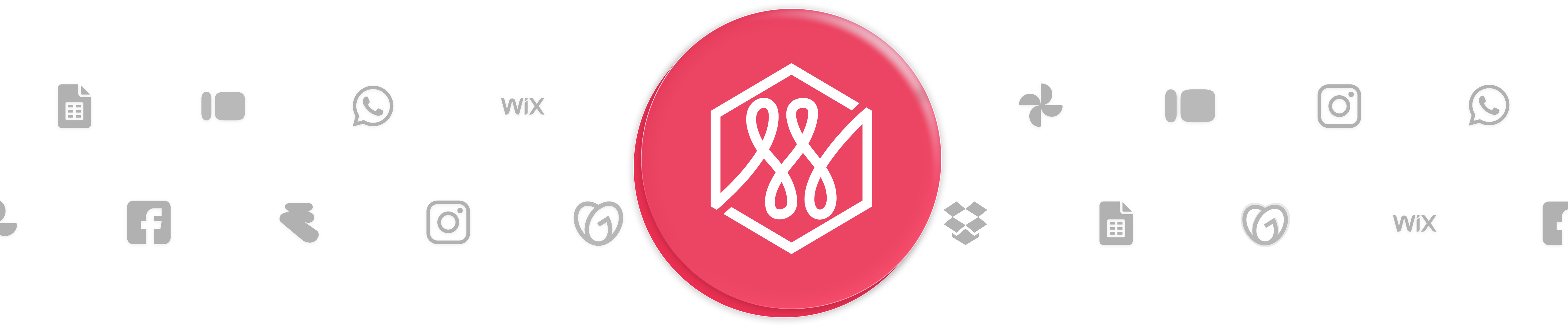 WiX

WiX