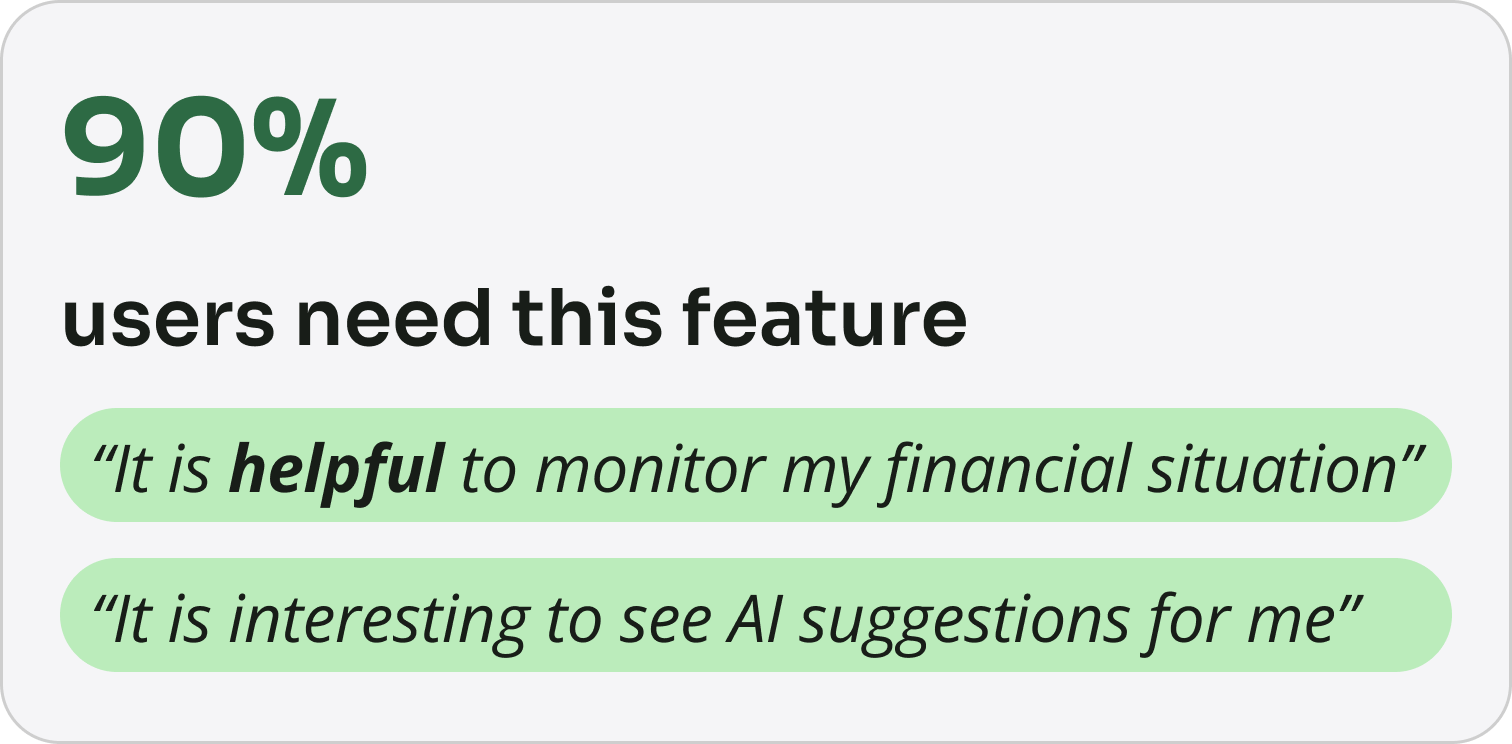 90%

users need this feature

“It is helpful to monitor my financial situation”

“It is interesting to see AI suggestions for me”