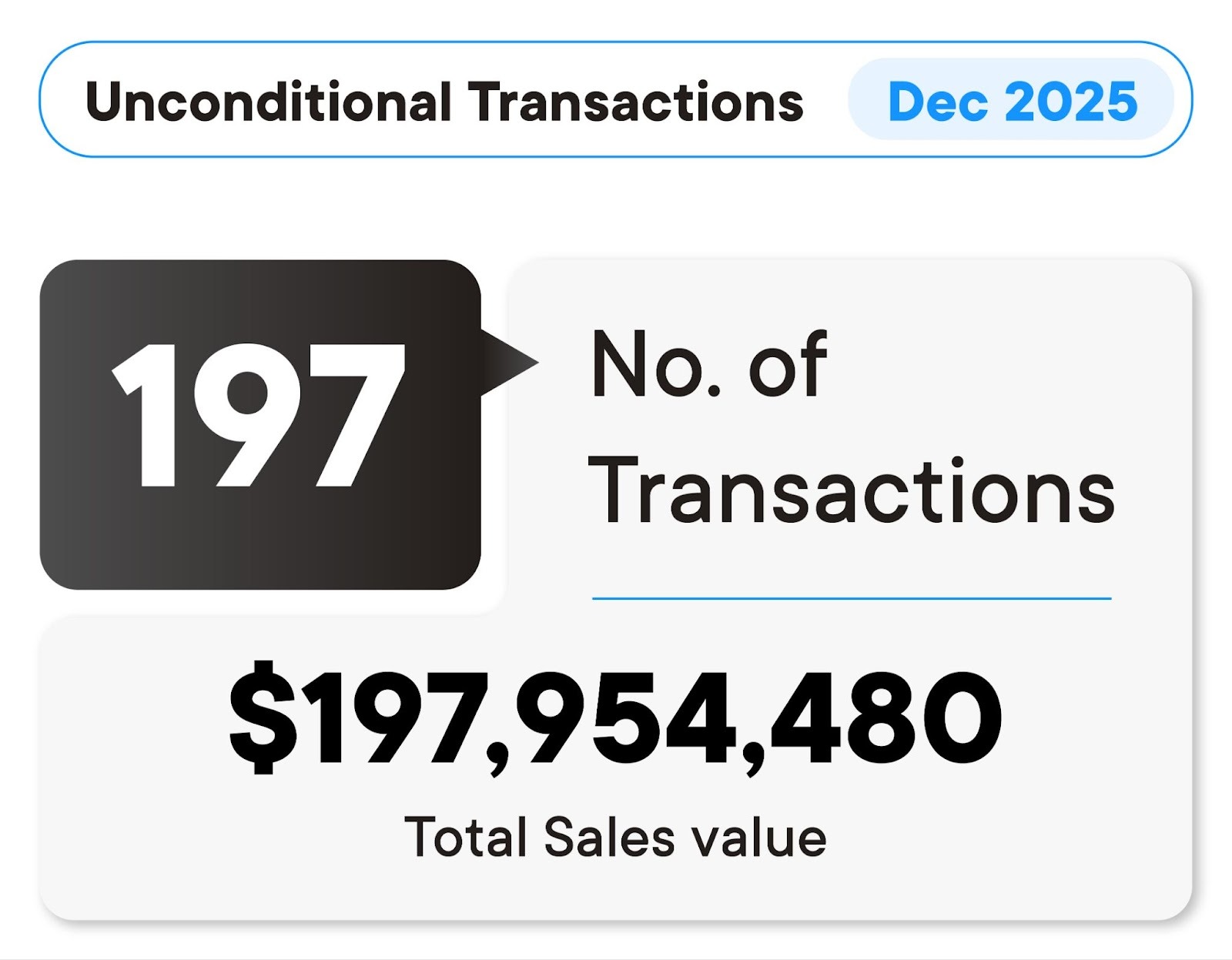 Unconditional Transactions Dec 2025

197

No. of Transactions

\$197,954,480

Total Sales value