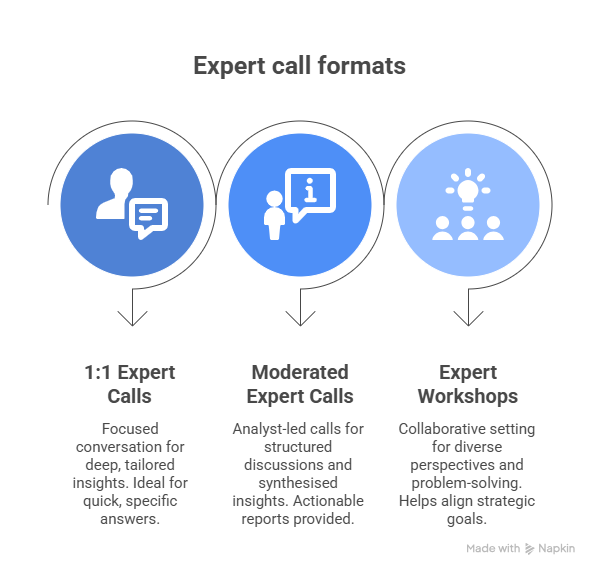 Expert call formats

1:1 Expert Calls

Focused conversation for deep, tailored insights. Ideal for quick, specific answers.

Moderated Expert Calls

Analyst-led calls for structured discussions and synthesised insights. Actionable reports provided.

Expert Workshops

Collaborative setting for diverse perspectives and problem-solving. Helps align strategic goals.

Made with Napkin