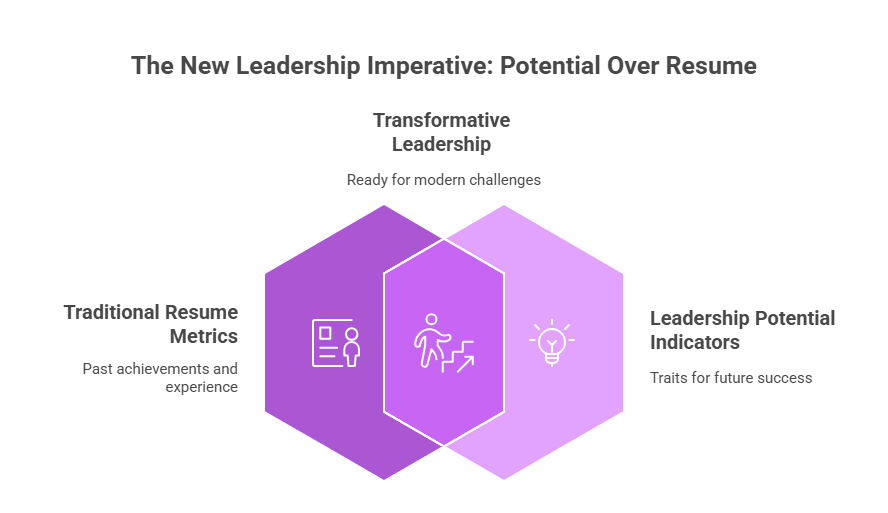 The New Leadership Imperative: Potential Over Resume

Transformative Leadership

Ready for modern challenges

Traditional Resume Metrics

Past achievements and experience

Leadership Potential Indicators

Traits for future success