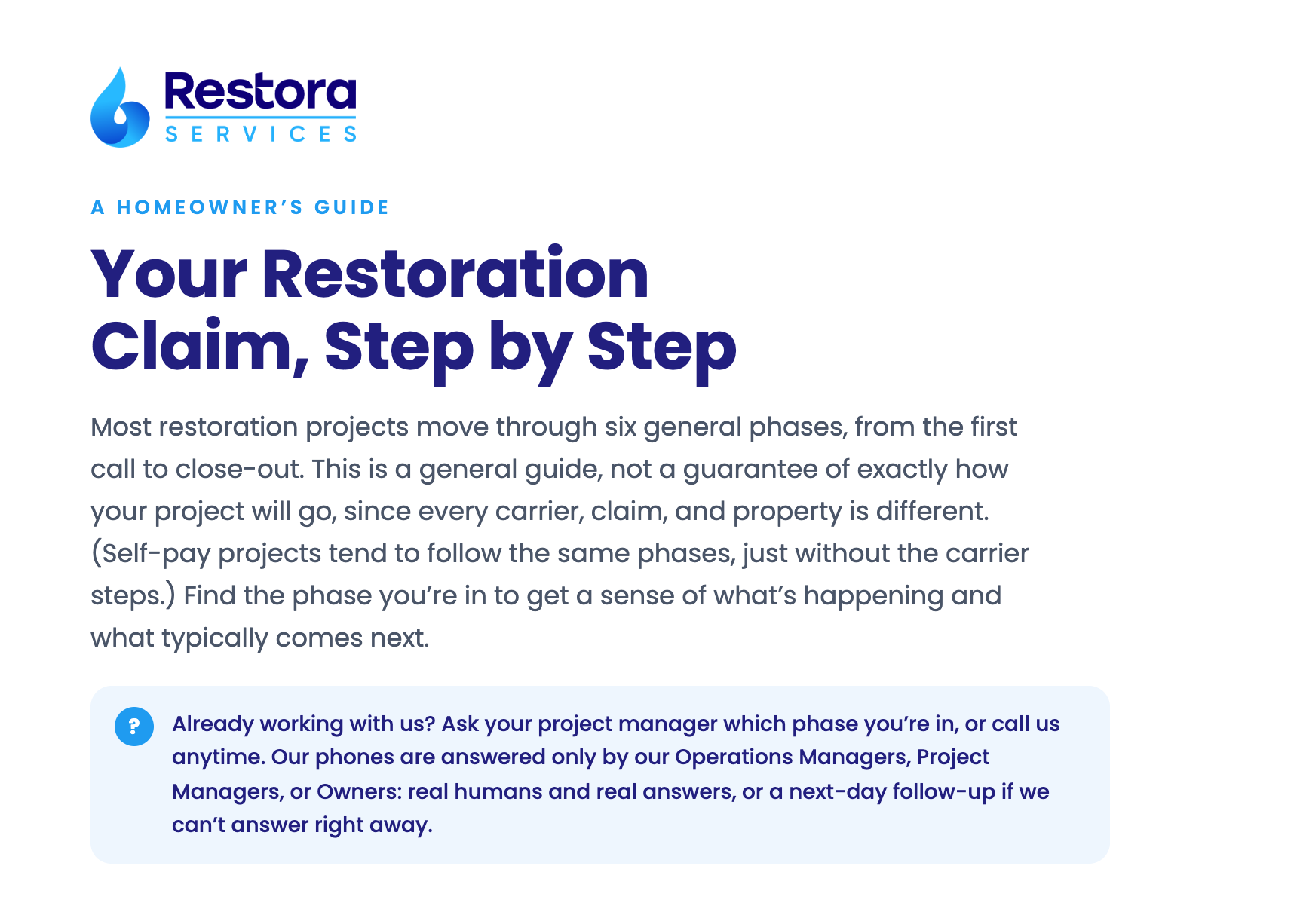 Restora
SERVICES

A HOMEOWNER'S GUIDE

Your Restoration Claim, Step by Step

Most restoration projects move through six general phases, from the first call to close-out. This is a general guide, not a guarantee of exactly how your project will go, since every carrier, claim, and property is different. (Self-pay projects tend to follow the same phases, just without the carrier steps.) Find the phase you're in to get a sense of what's happening and what typically comes next.

?

Already working with us? Ask your project manager which phase you're in, or call us anytime. Our phones are answered only by our Operations Managers, Project Managers, or Owners: real humans and real answers, or a next-day follow-up if we can't answer right away.