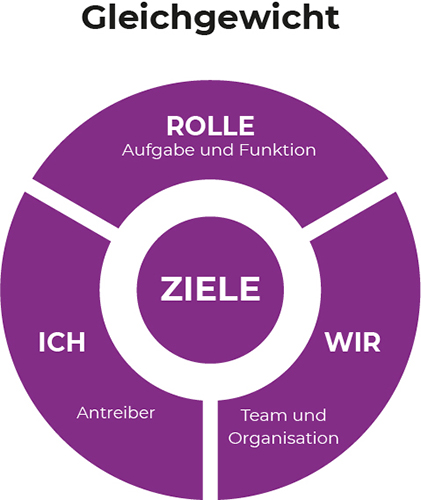 Gleichgewicht

ROLLE
Aufgabe und Funktion

ZIELE

ICH

Antreiber

WIR

Team und Organisation