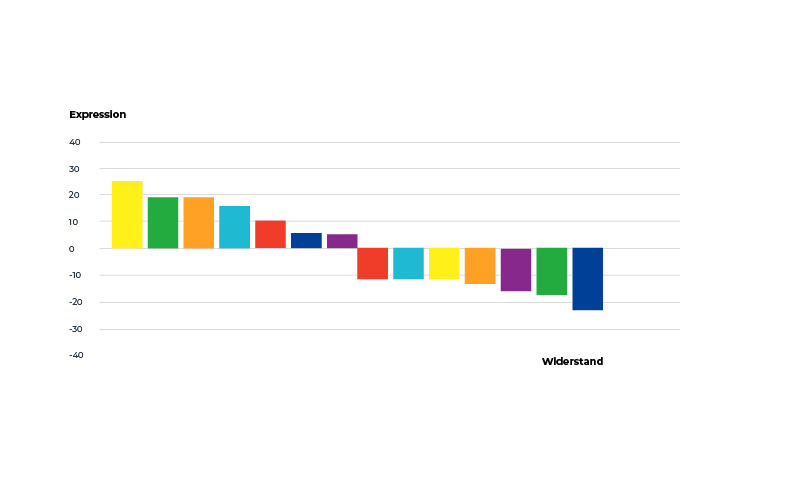 Expression

40
30
20
10
0
-10
-20
-30
-40

Widerstand