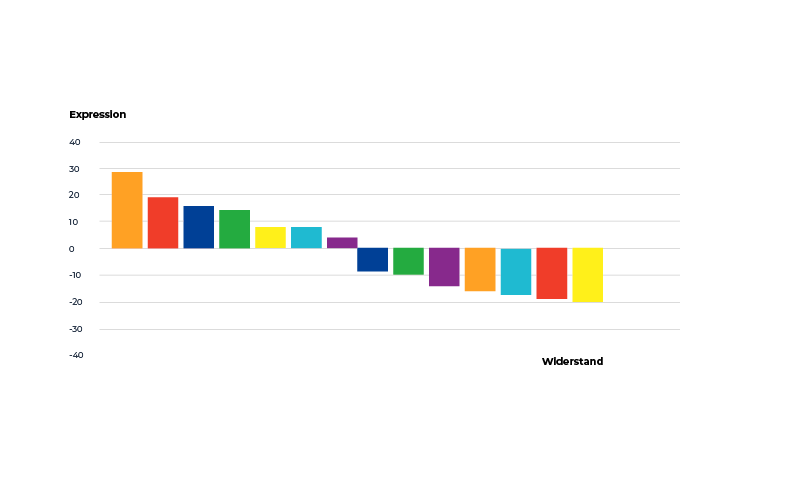 Expression

40
30
20
10
0
-10
-20
-30
-40

Widerstand